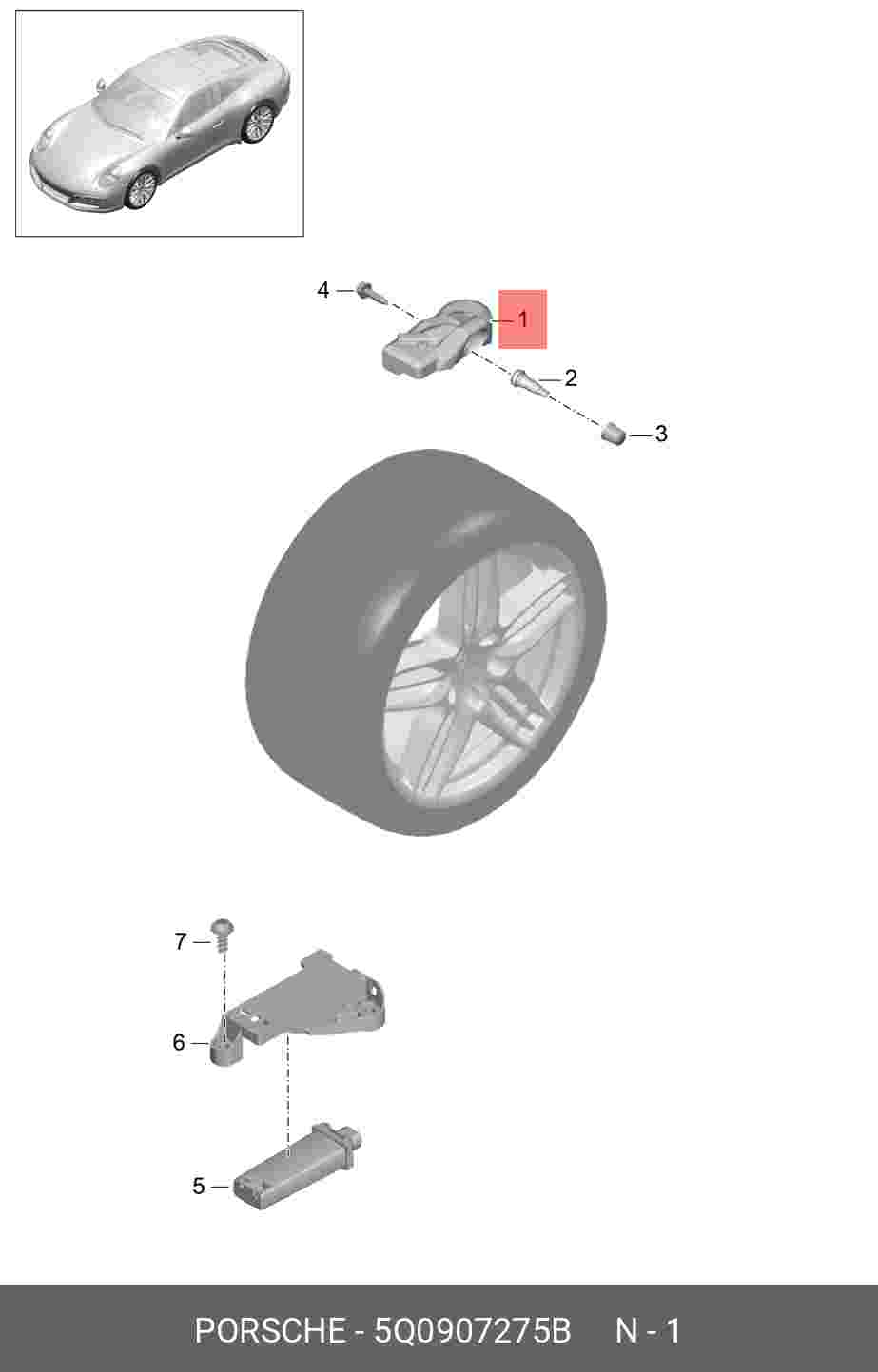 4
1
2
3
7
6
5

PORSCHE - 5Q0907275B N - 1