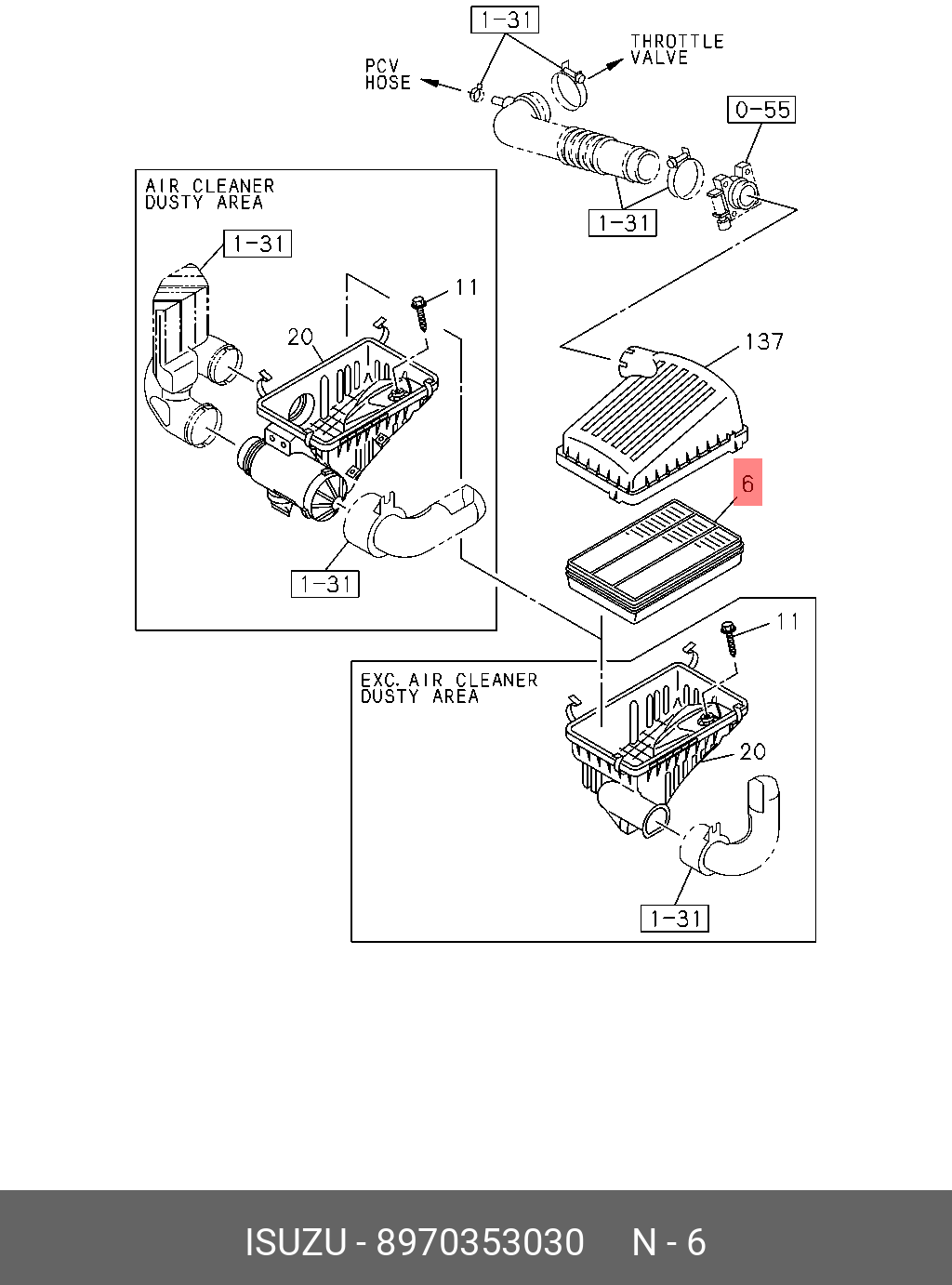 1-31

PCV HOSE

THROTTLE VALVE

0-55

1-31

AIR CLEANER DUSTY AREA

1-31

11

20

1-31

137

6

11

EXC. AIR CLEANER DUSTY AREA

20

1-31

ISUZU - 8970353030 N - 6