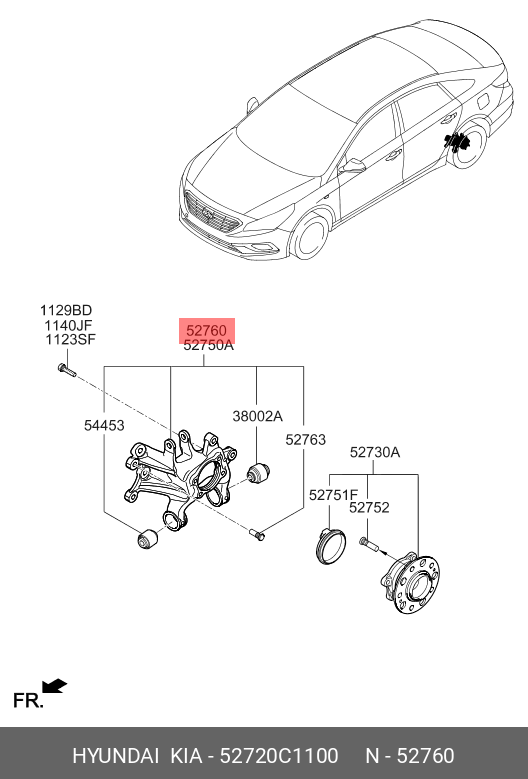 1129BD
1140JF
1123SF

52760
52750A

54453

38002A

52763

52730A

52751F

52752

FR.

HYUNDAI KIA - 52720C1100 N - 52760