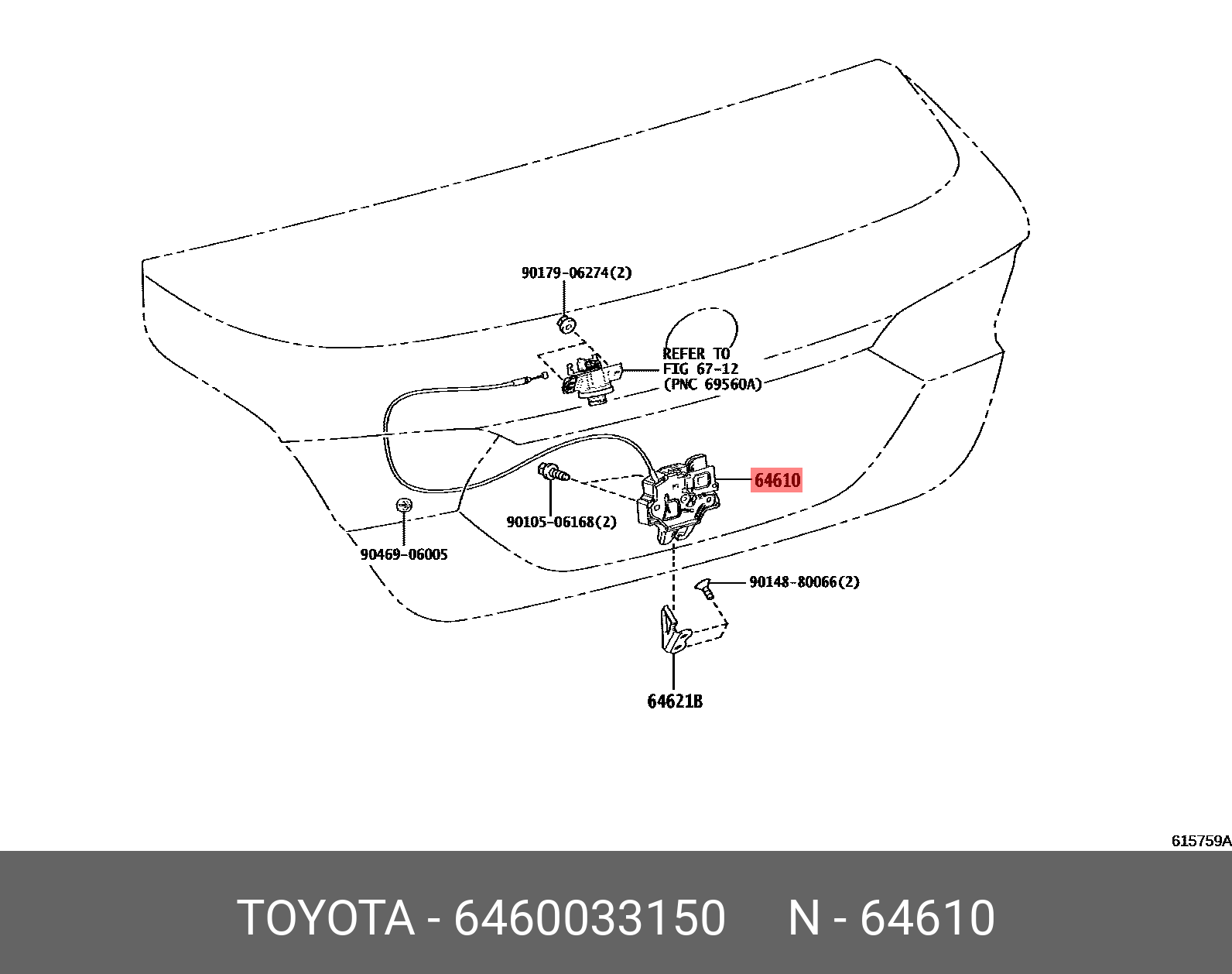 90179-06274(2)

REFER TO
FIG 67-12
(PNC 69560A)

64610

90105-06168(2)

90469-06005

90148-80066(2)

64621B

615759A

TOYOTA - 6460033150 N - 64610