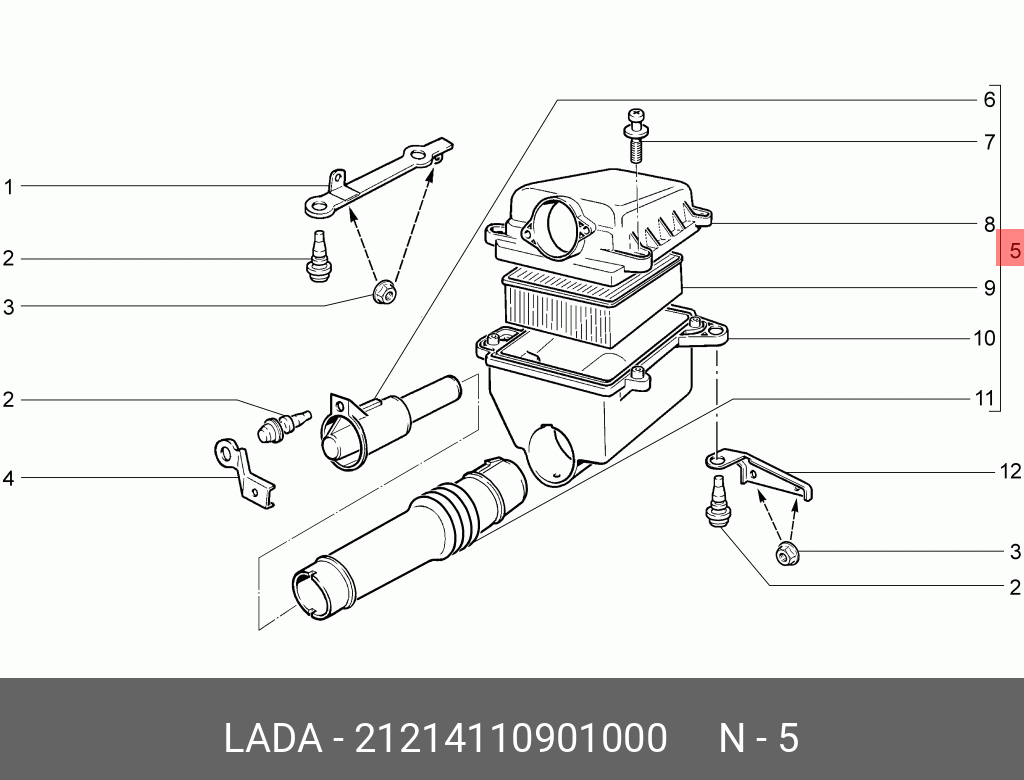 1
2
3
2
4
6
7
8
5
9
10
11
12
3
2

LADA - 21214110901000 N - 5