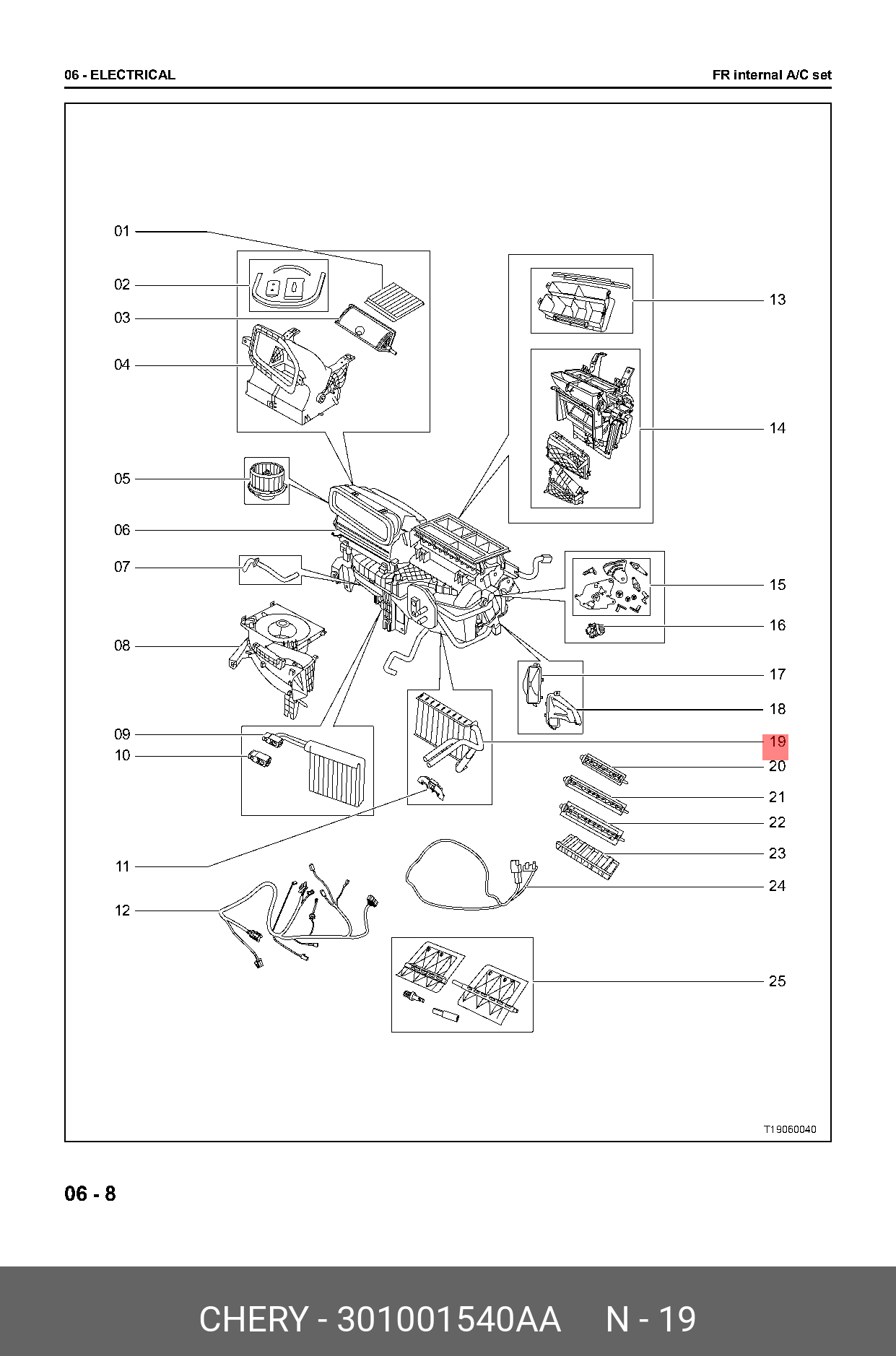 06 - ELECTRICAL

FR internal A/C set

01
02
03
04
05
06
07
08
09
10
11
12
13
14
15
16
17
18
19
20
21
22
23
24
25

T19060040

06 - 8

CHERY - 301001540AA N - 19