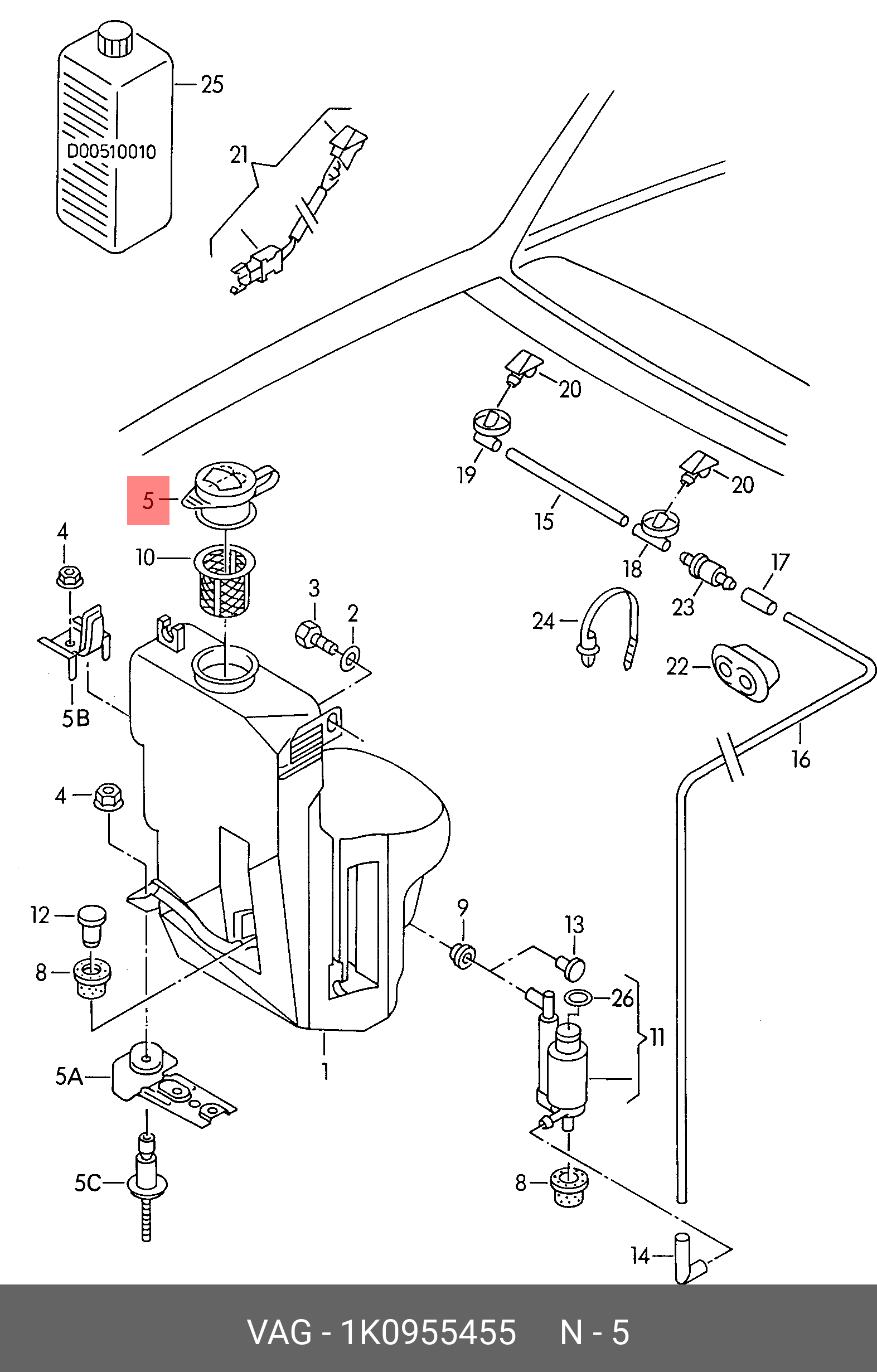 25
D00510010
21
20
19
15
20
18
17
23
24
22
16
5
10
4
3
2
5B
4
12
8
9
13
26
11
1
5A
5C
8
14
VAG - 1K0955455 N - 5