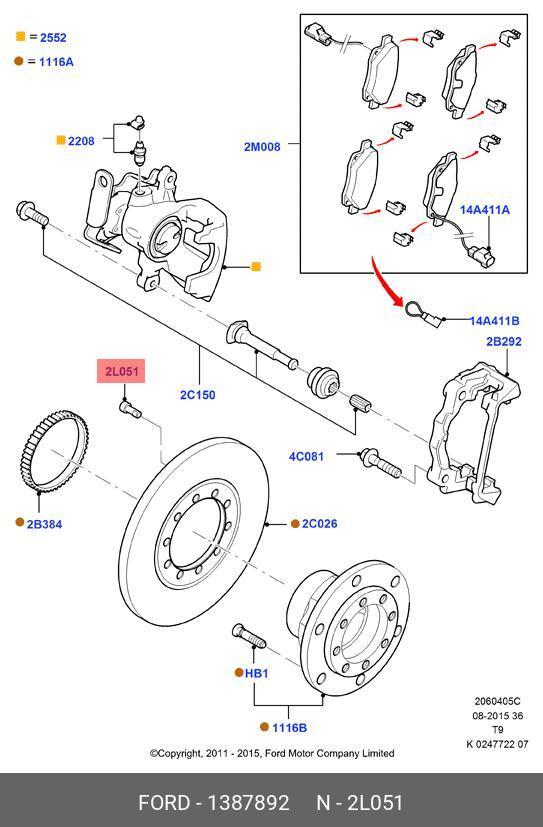 = 2552
= 1116A

2208

2M008

14A411A

14A411B

2B292

2L051

2C150

4C081

2B384

2C026

HB1

1116B

2060405C
08-2015 36
T9
K 0247722 07

©Copyright, 2011 - 2015, Ford Motor Company Limited

FORD - 1387892 N - 2L051