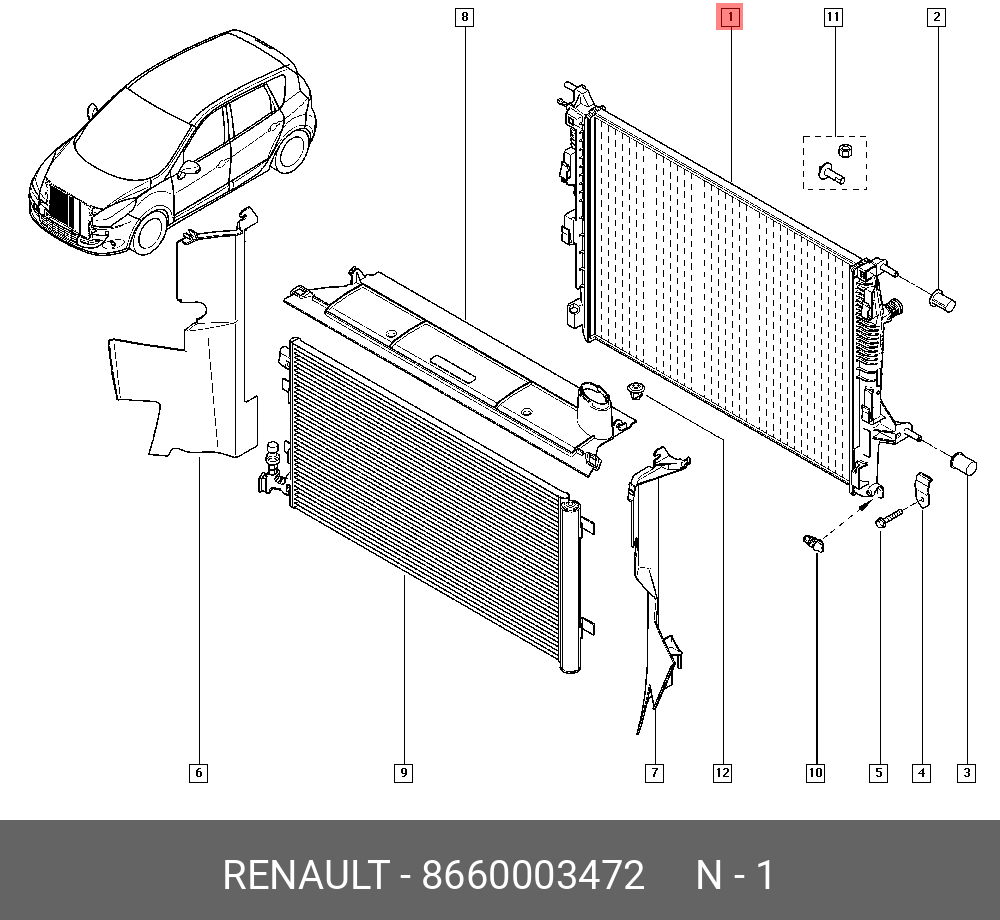 8
1
11
2
6
9
7
12
10
5
4
3

RENAULT - 8660003472 N - 1