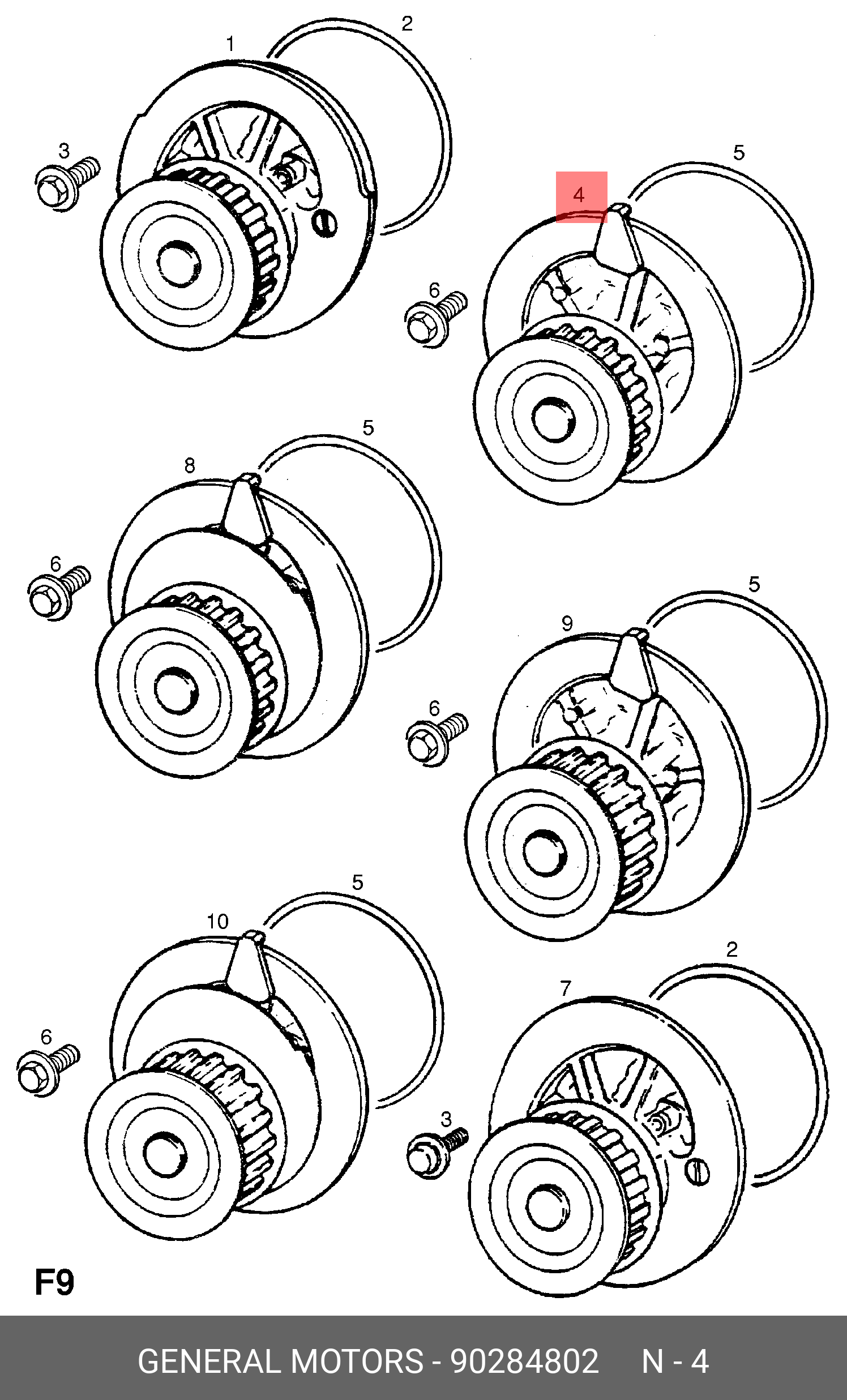 1
2
3
4
5
6
5
8
6
5
9
6
5
10
6
2
7
3
F9

GENERAL MOTORS - 90284802 N - 4