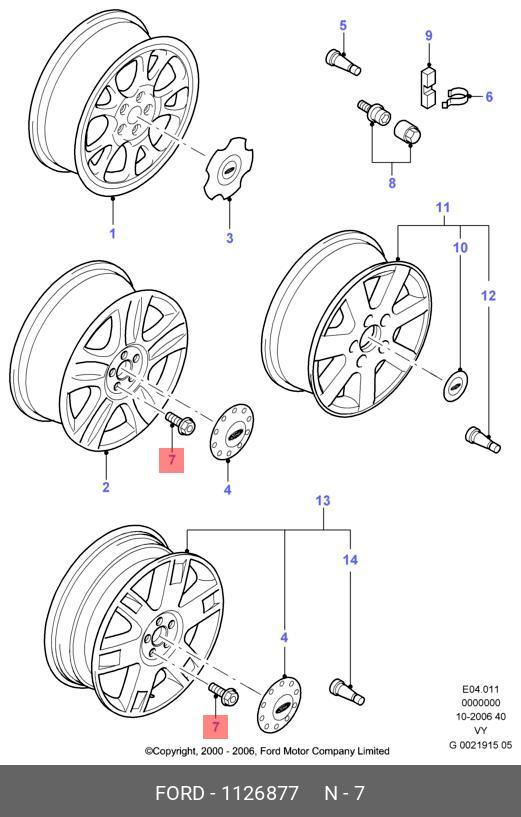 5

9

6

8

1

3

11

10

12

2

7

4

13

14

4

7

E04.011
0000000
10-2006 40
VY
G 0021915 05

©Copyright, 2000 - 2006, Ford Motor Company Limited

FORD - 1126877 N - 7