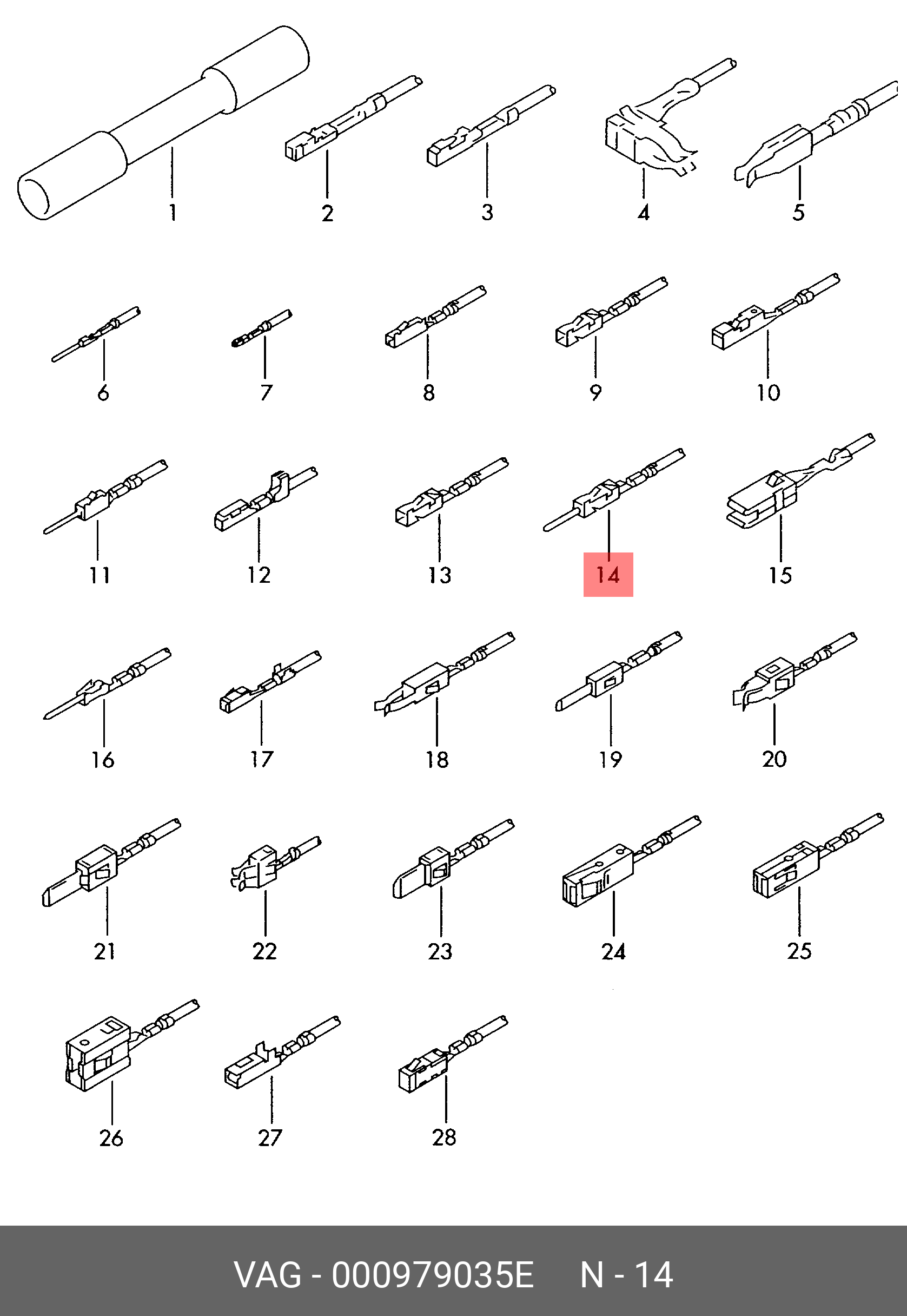 1 2 3 4 5

6 7 8 9 10

11 12 13 14 15

16 17 18 19 20

21 22 23 24 25

26 27 28

VAG - 000979035E N - 14