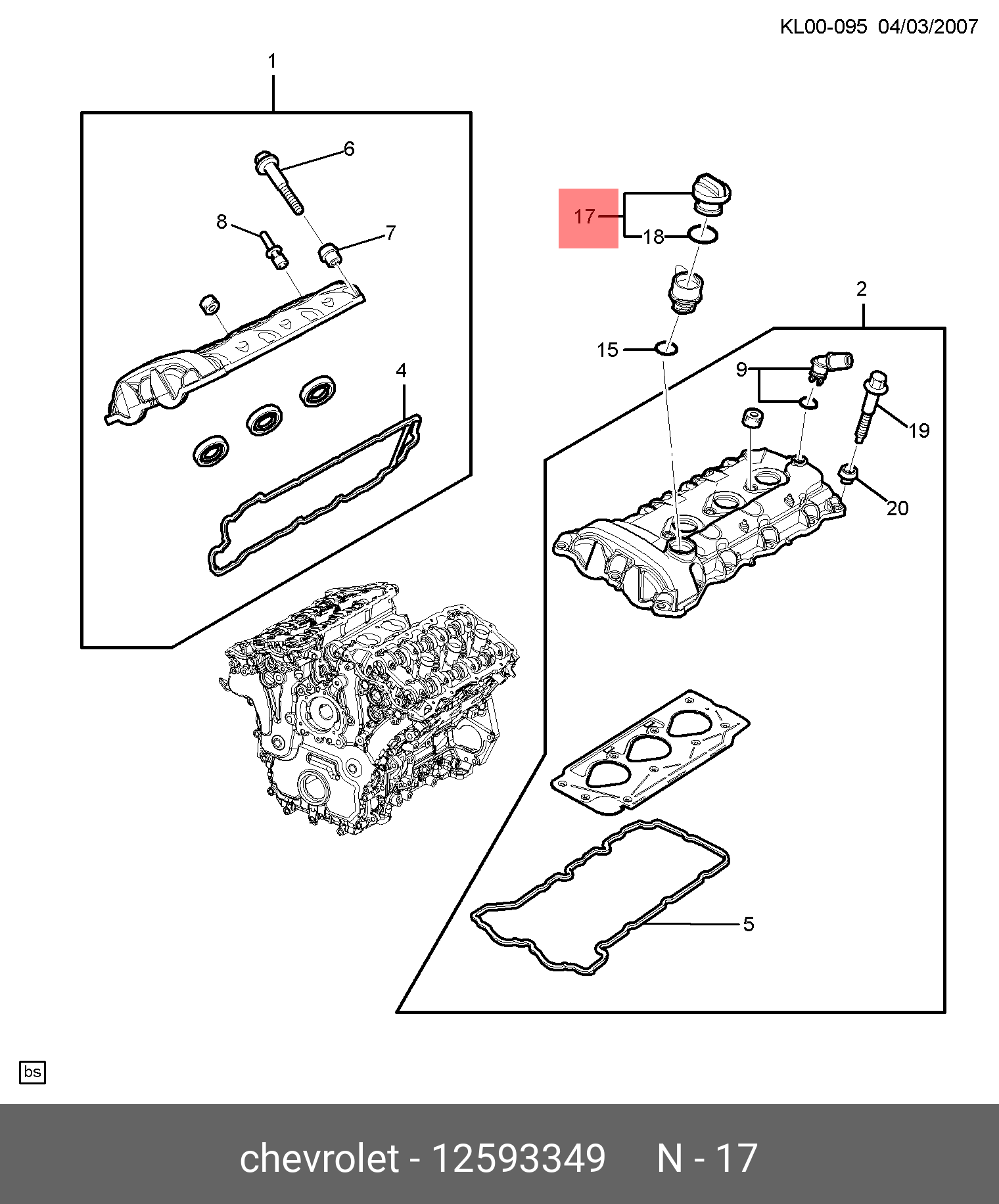 KL00-095 04/03/2007

1

6

8

7

4

17

18

15

2

9

19

20

5

bs

chevrolet - 12593349 N - 17