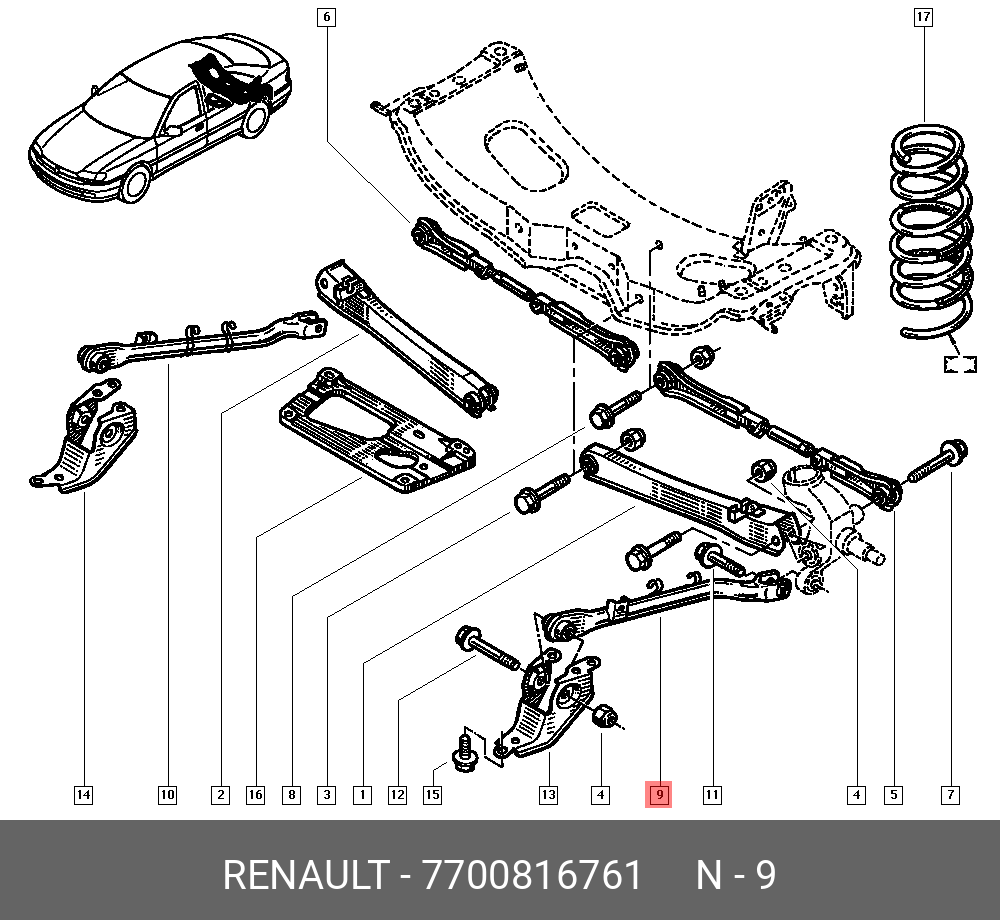 6
17
14
10
2
16
8
3
1
12
15
13
4
9
11
4
5
7

RENAULT - 7700816761 N - 9