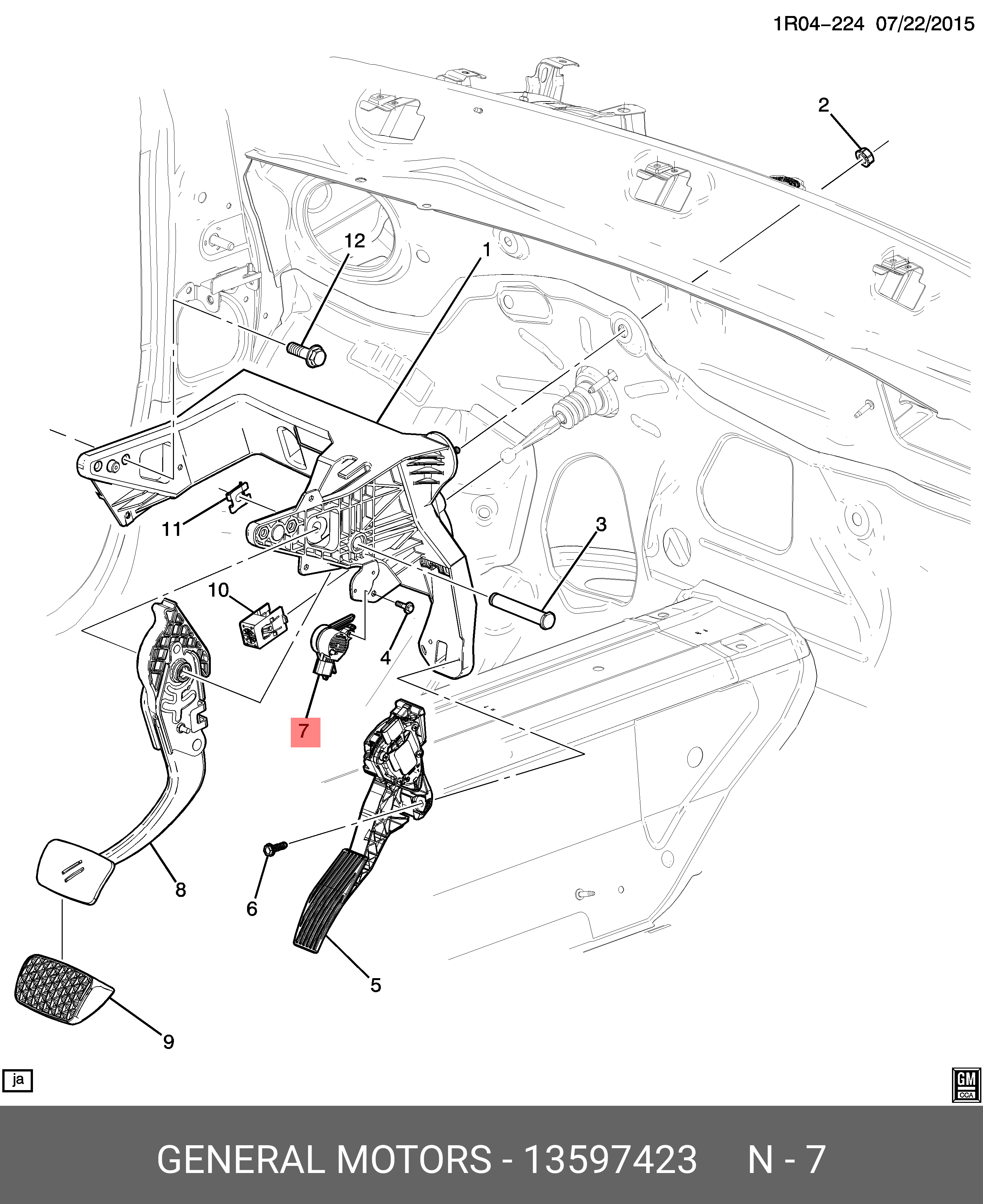 1R04–224 07/22/2015

2

12

1

11

3

10

4

7

8

6

5

9

ja

GM CCA

GENERAL MOTORS - 13597423 N - 7