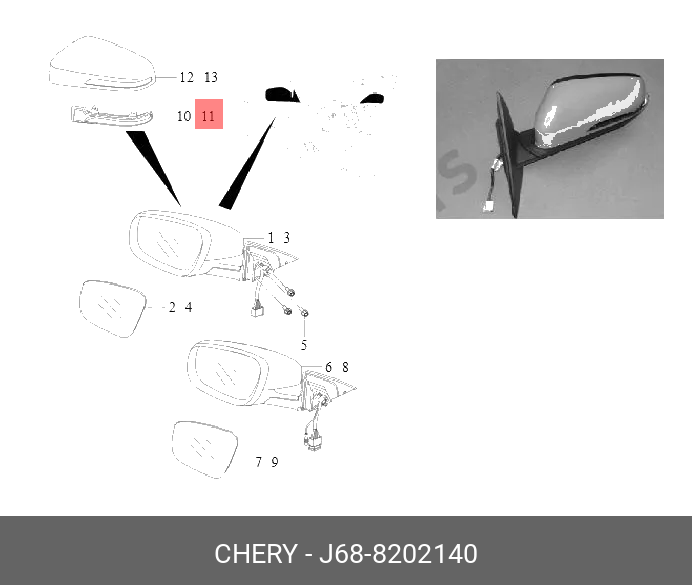 12 13

10 11

1 3

2 4

5

6 8

7 9

CHERY - J68-8202140