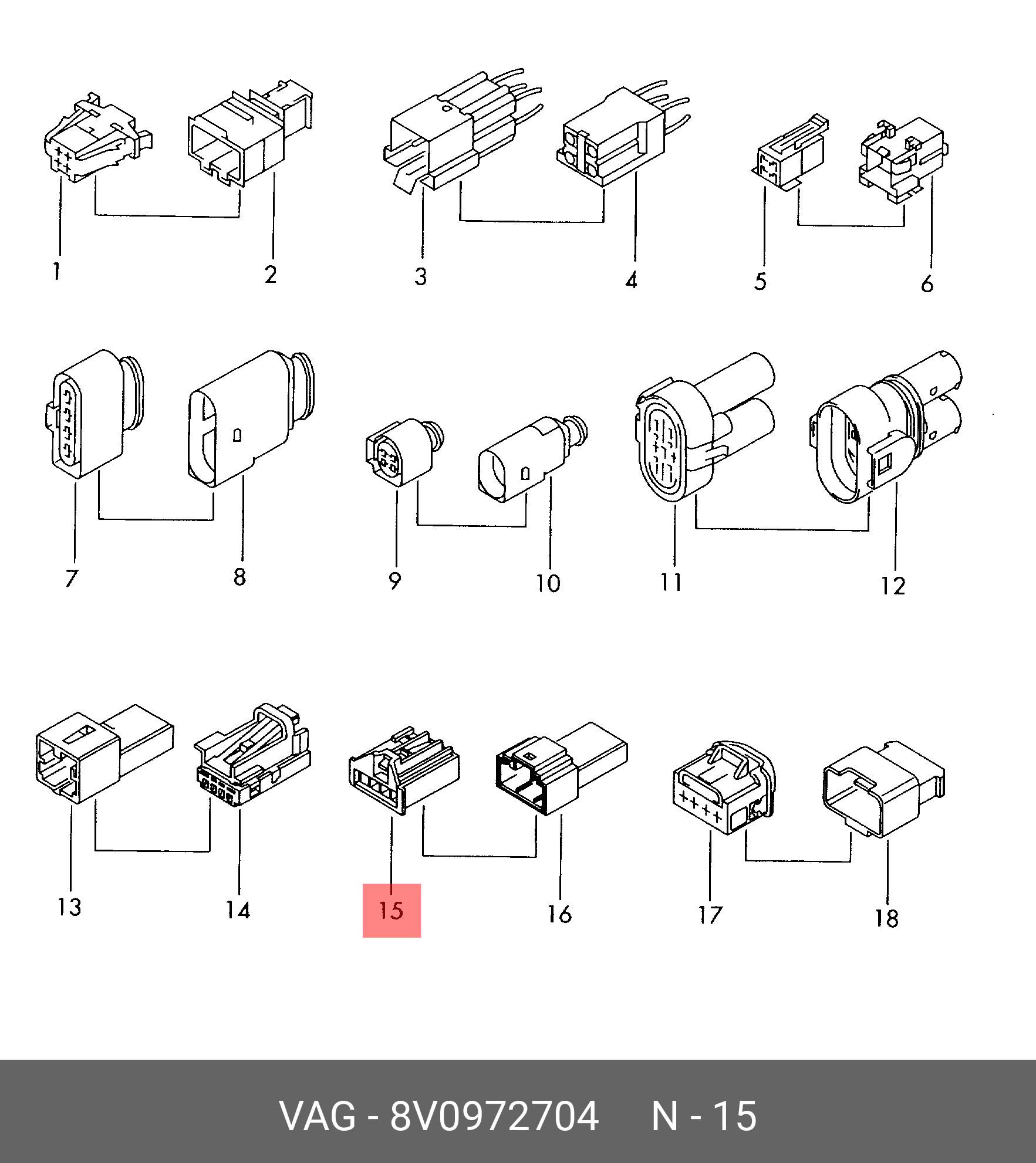 1
2
3
4
5
6
7
8
9
10
11
12
13
14
15
16
17
18

VAG - 8V0972704 N - 15