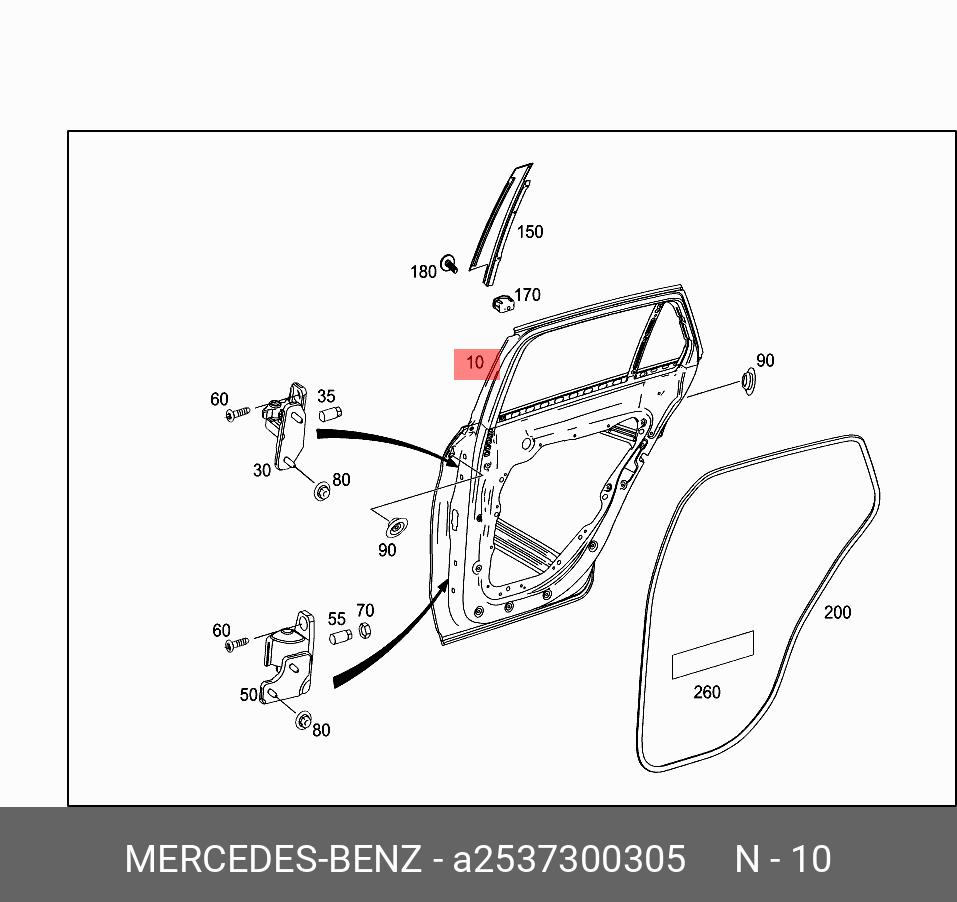 150
180
170
10
90
60
35
30
80
90
60
55
70
50
80
200
260
MERCEDES-BENZ - a2537300305 N - 10