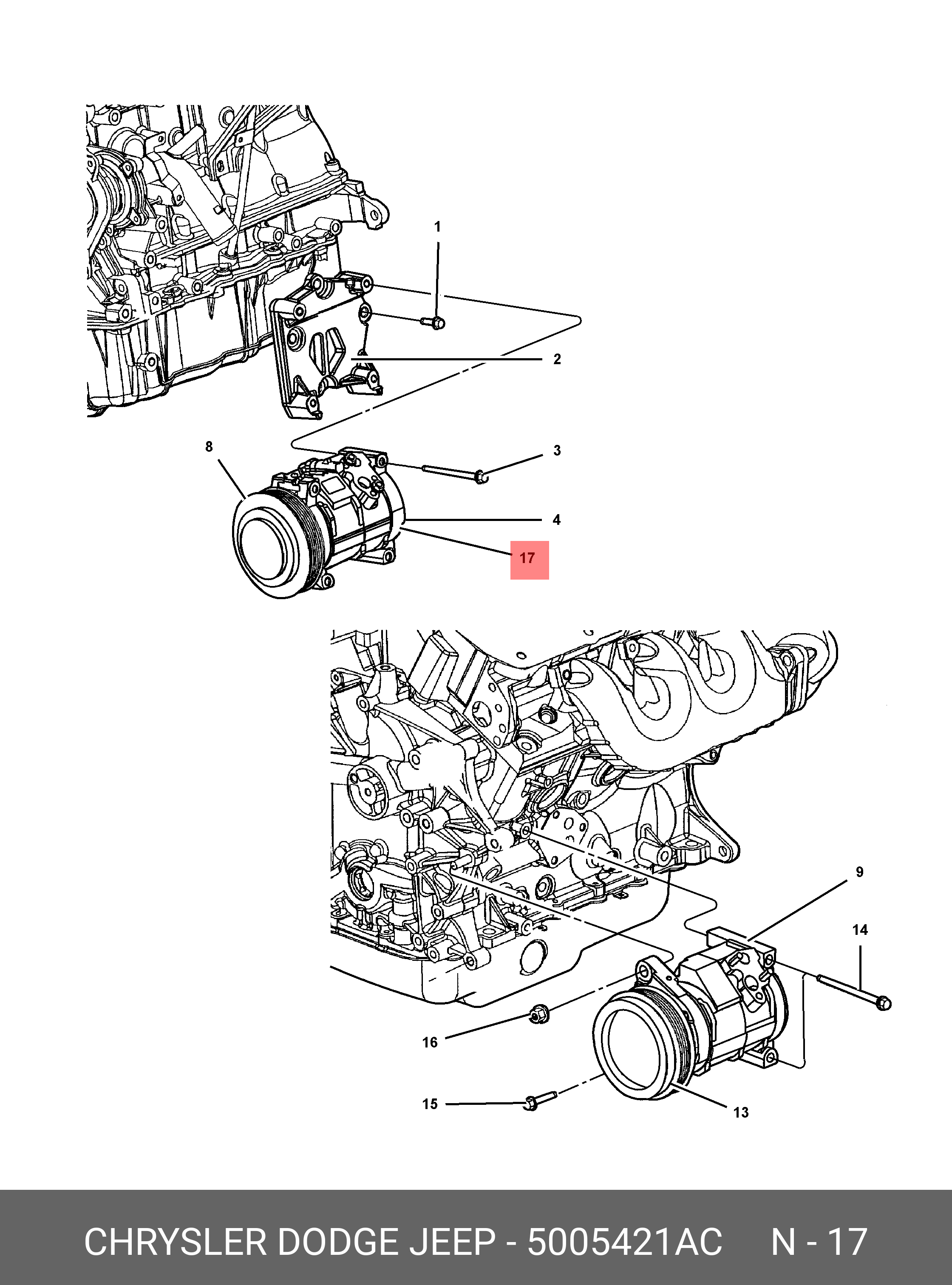 1
2
8
3
4
17
9
14
16
15
13

CHRYSLER DODGE JEEP - 5005421AC N - 17