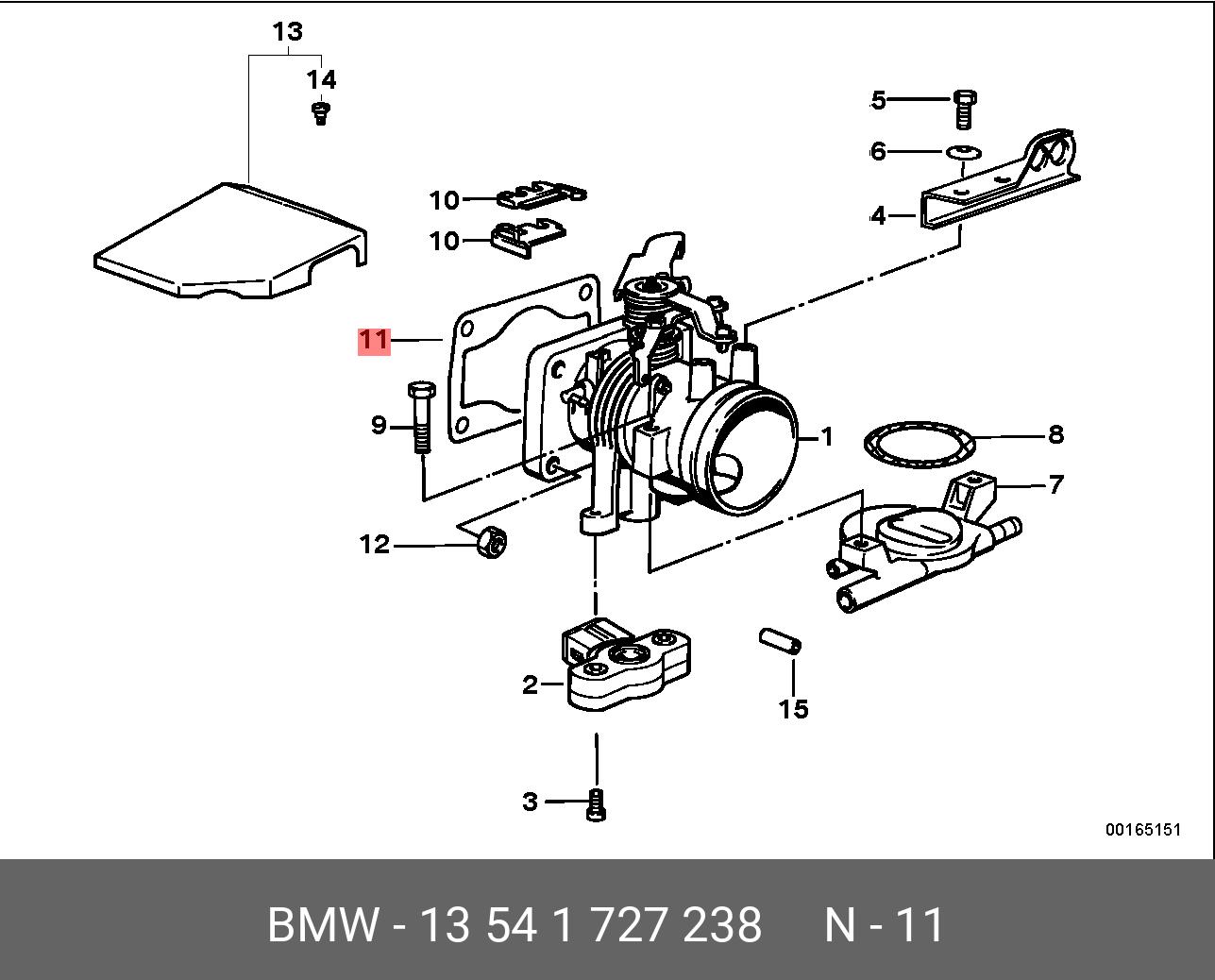 13
14
5
6
4
10
10
11
9
1
8
7
12
2
15
3
00165151

BMW - 13 54 1 727 238 N - 11