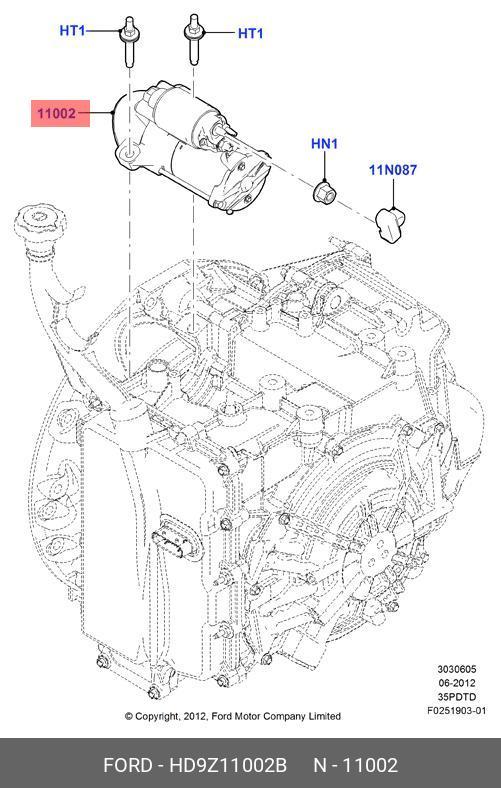 HT1
HT1
11002
HN1
11N087

3030605
06-2012
35PDTD
F0251903-01

© Copyright, 2012, Ford Motor Company Limited

FORD - HD9Z11002B N - 11002