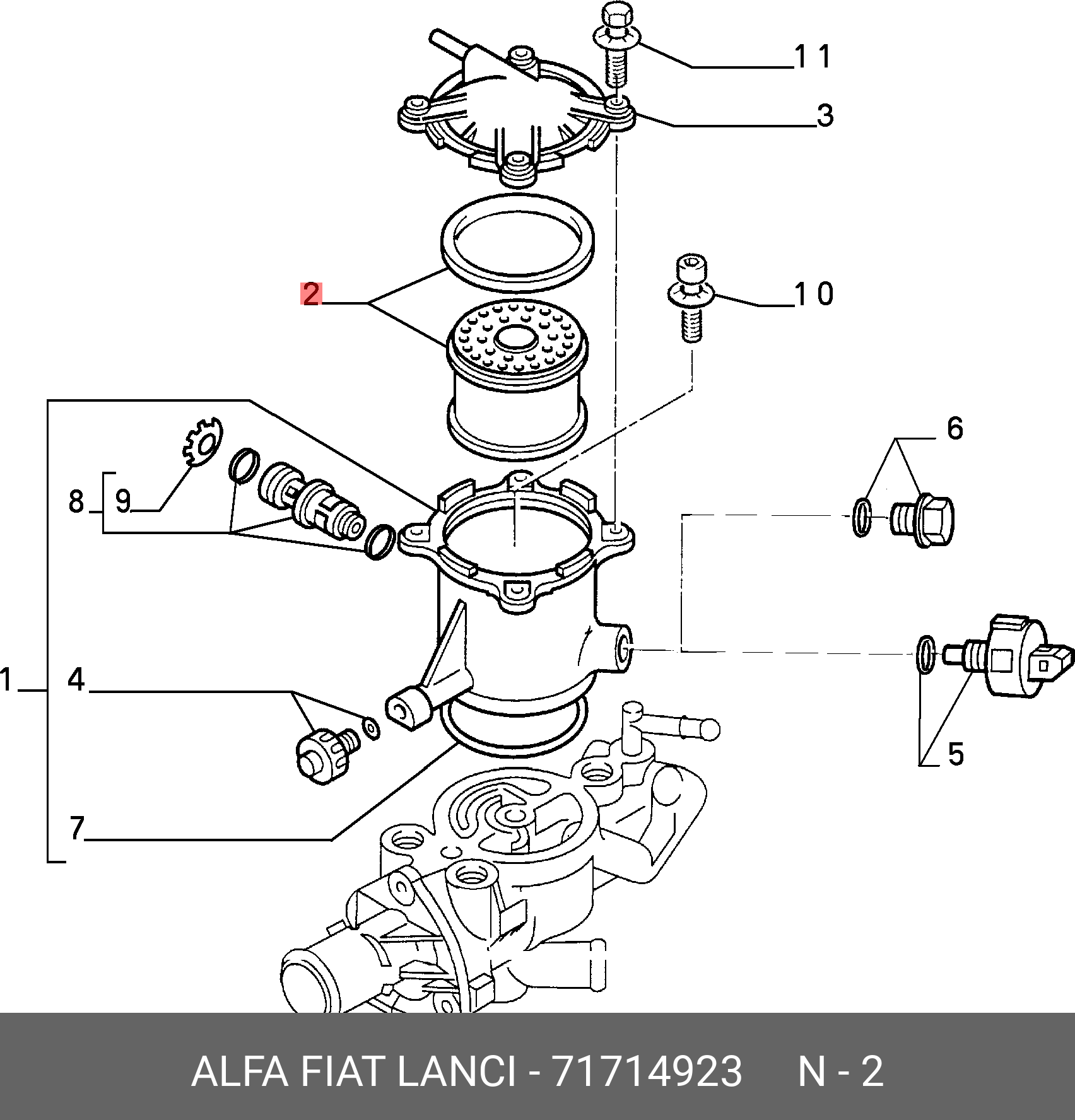 11
3
2
10
6
8
9
1
4
5
7
ALFA FIAT LANCI - 71714923 N - 2