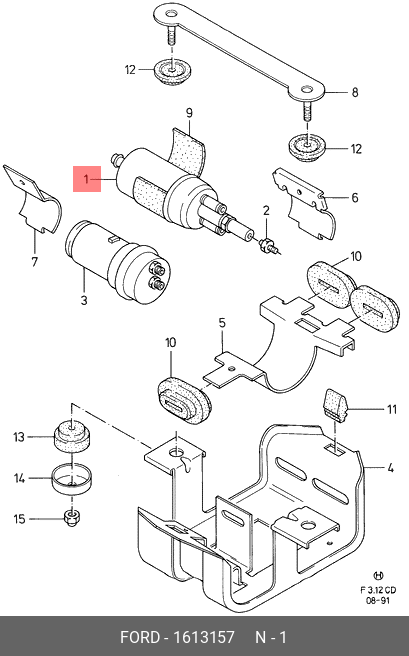 12
8
9
12
1
6
2
7
3
10
5
10
11
13
4
14
15
H
F 3.12 CD
08-91

FORD - 1613157 N - 1