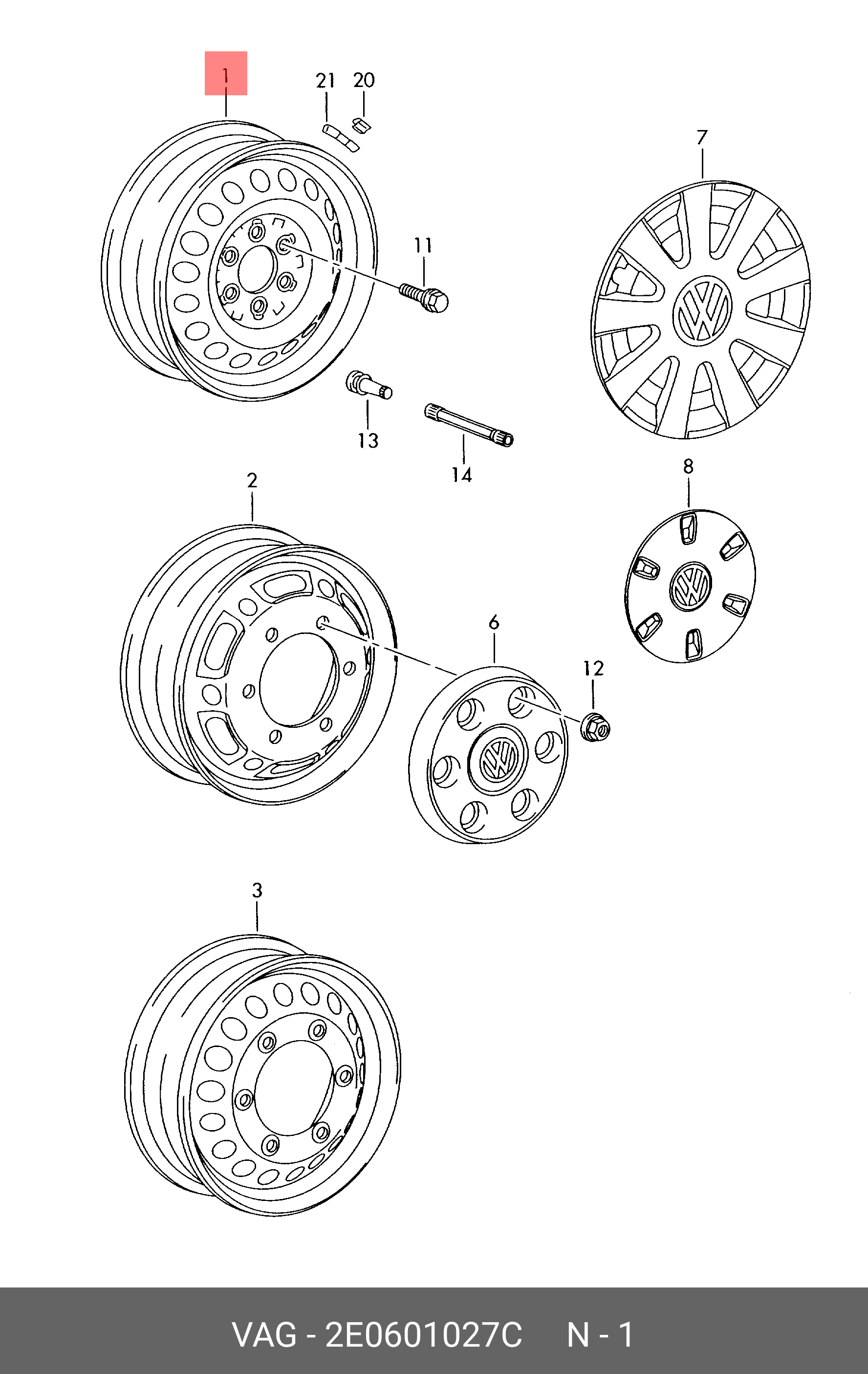 1
21
20
7
11
13
14
2
8
6
12
3

VAG - 2E0601027C N - 1