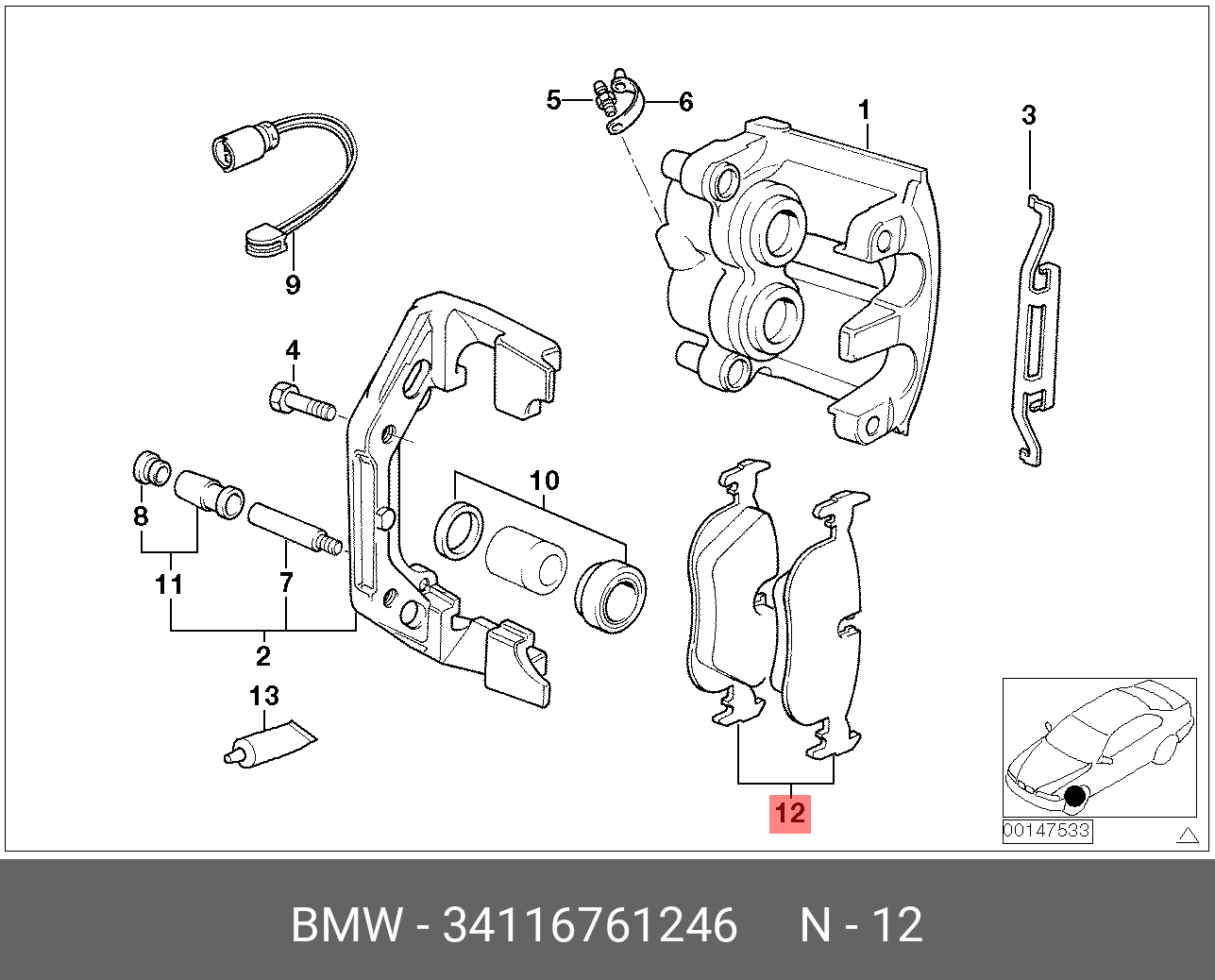 5
6
1
3
9
4
10
8
11
7
2
13
12
00147533
BMW - 34116761246 N - 12