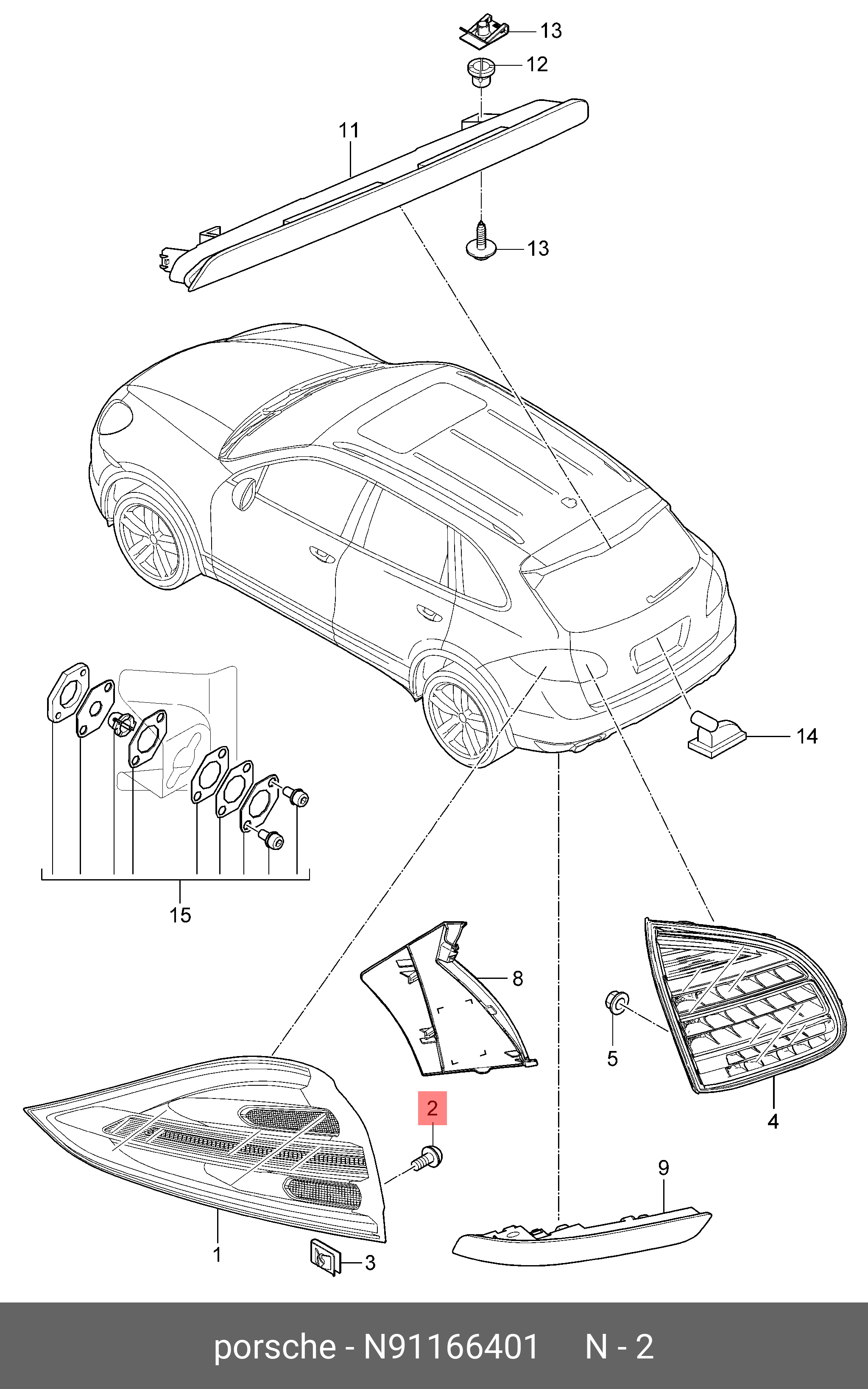 13
12
11
13
14
15
8
5
4
2
9
1
3

porsche - N91166401 N - 2