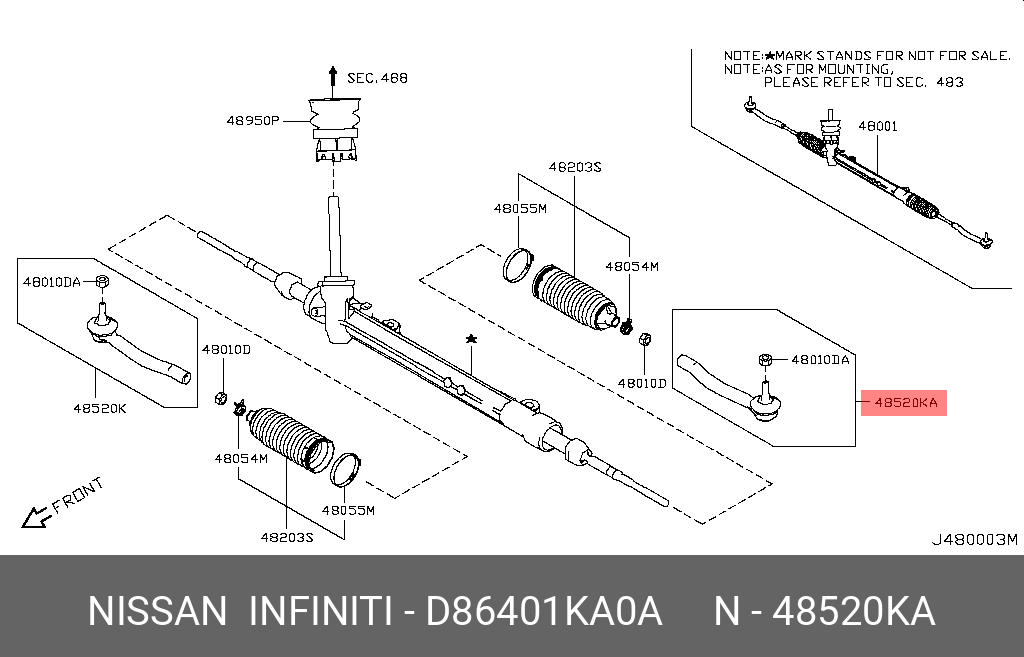 NOTE:★MARK STANDS FOR NOT FOR SALE.
NOTE:AS FOR MOUNTING,
PLEASE REFER TO SEC. 483

SEC.488
48950P
48001
48203S
48055M
48054M
48010DA
48010D
★
48010D
48010DA
48520KA
48520K
48054M
48055M
48203S
FRONT
J480003M

NISSAN INFINITI - D86401KA0A N - 48520KA