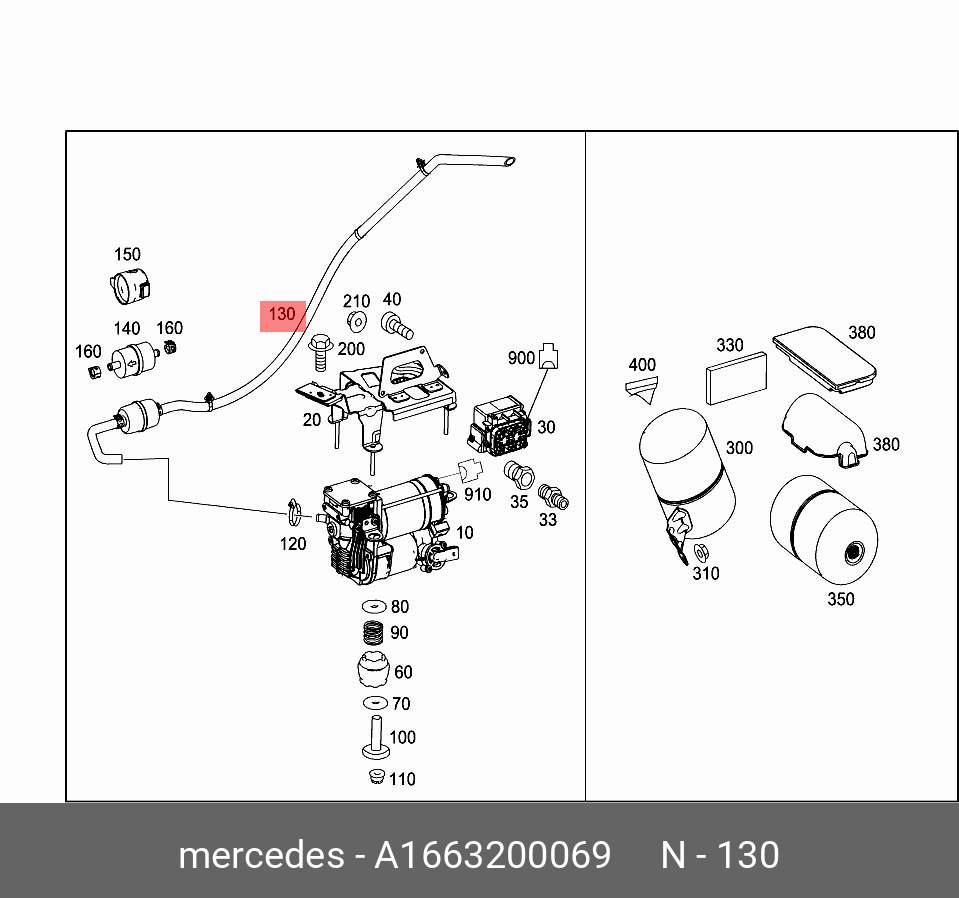 150
130
210
40
140
160
160
200
900
20
30
910
35
33
120
10
80
90
60
70
100
110
400
330
380
300
380
310
350

mercedes - A1663200069 N - 130