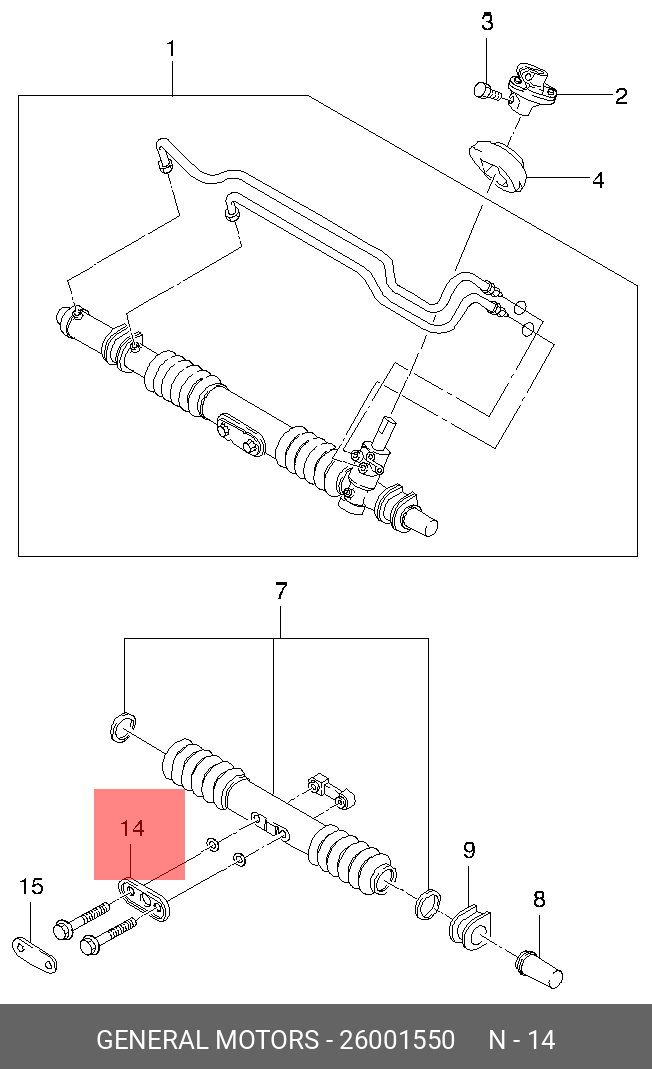 1
3
2
4

7
14
9
15
8

GENERAL MOTORS - 26001550 N - 14