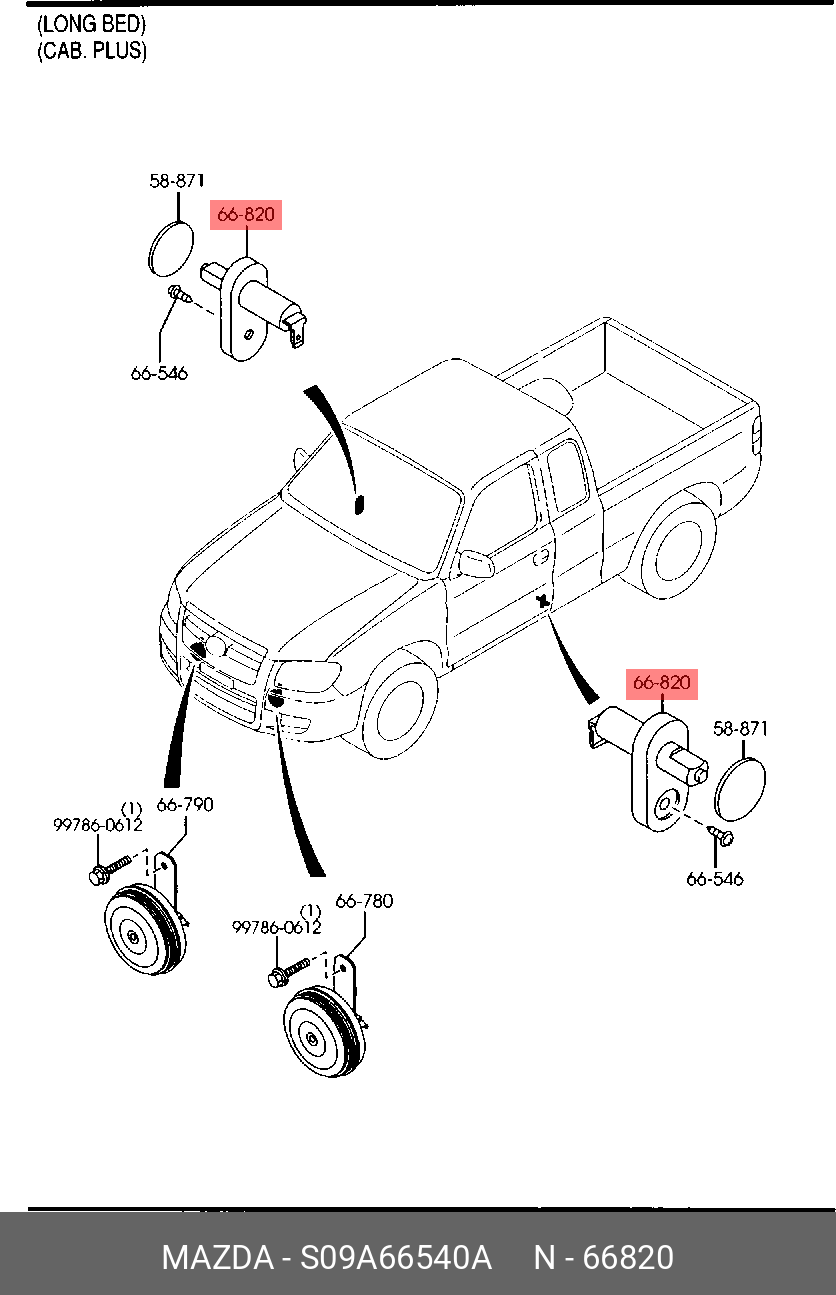 (LONG BED)
(CAB. PLUS)

58-871
66-820
66-546

66-820
58-871
66-546

(1)
99786-0612
66-790

(1)
99786-0612
66-780

MAZDA - S09A66540A N - 66820