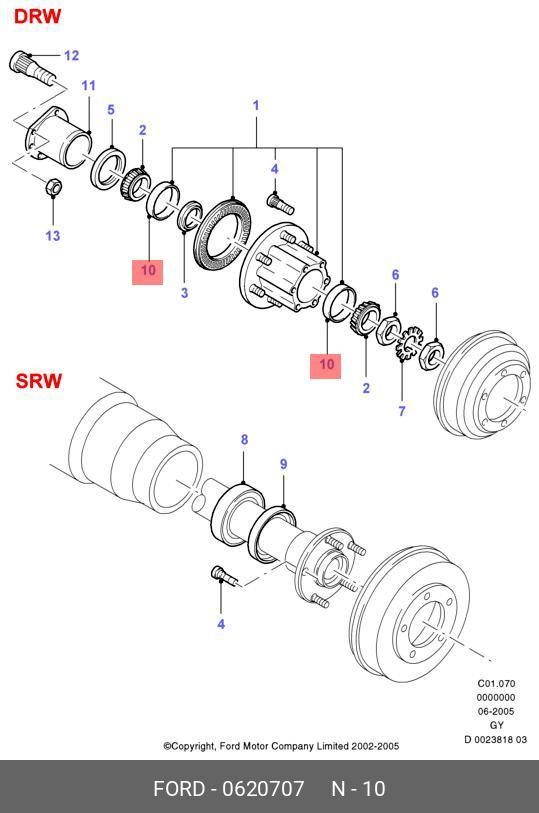 DRW

12
11
5
2
1
4
13
10
3
6
6
10
2
7

SRW

8
9
4

C01.070
0000000
06-2005
GY
D 0023818 03

©Copyright, Ford Motor Company Limited 2002-2005

FORD - 0620707 N - 10