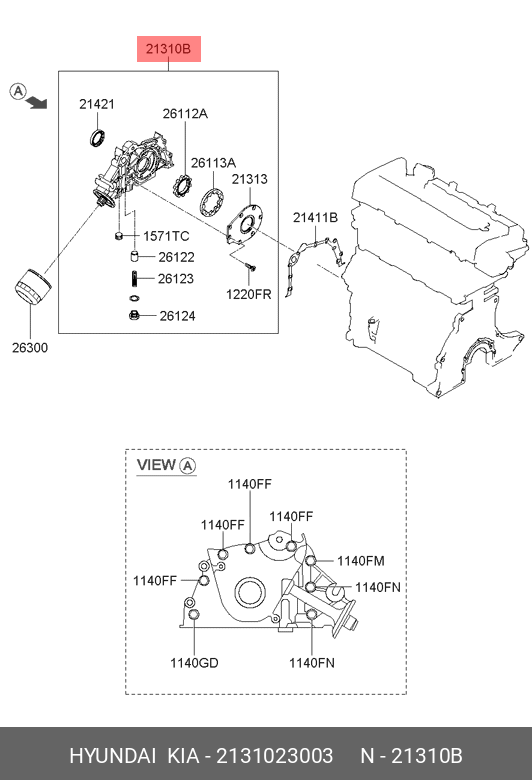 21310B

A

21421

26112A

26113A

21313

21411B

1571TC

26122

26123

1220FR

26124

26300

VIEW A

1140FF

1140FF

1140FF

1140FF

1140FM

1140FN

1140GD

1140FN

HYUNDAI KIA - 2131023003 N - 21310B