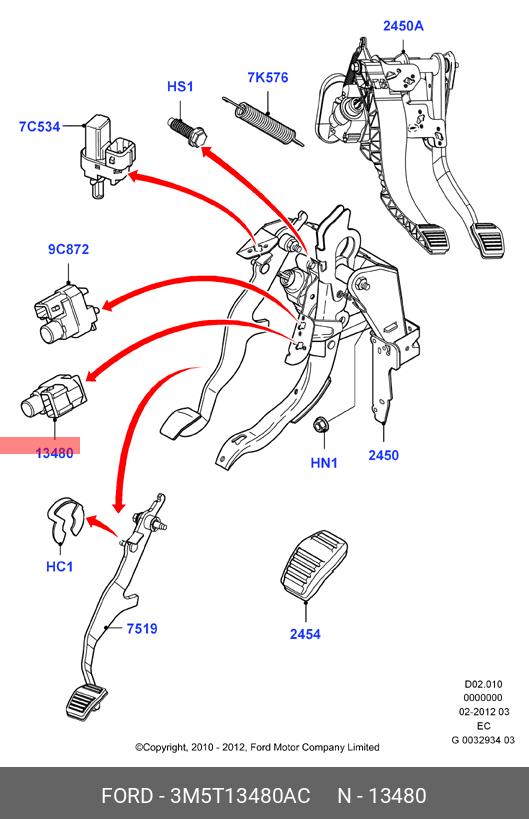 2450A

HS1

7K576

7C534

9C872

13480

HN1

2450

HC1

7519

2454

D02.010
0000000
02-2012 03
EC
G 0032934 03

©Copyright, 2010 - 2012, Ford Motor Company Limited

FORD - 3M5T13480AC N - 13480