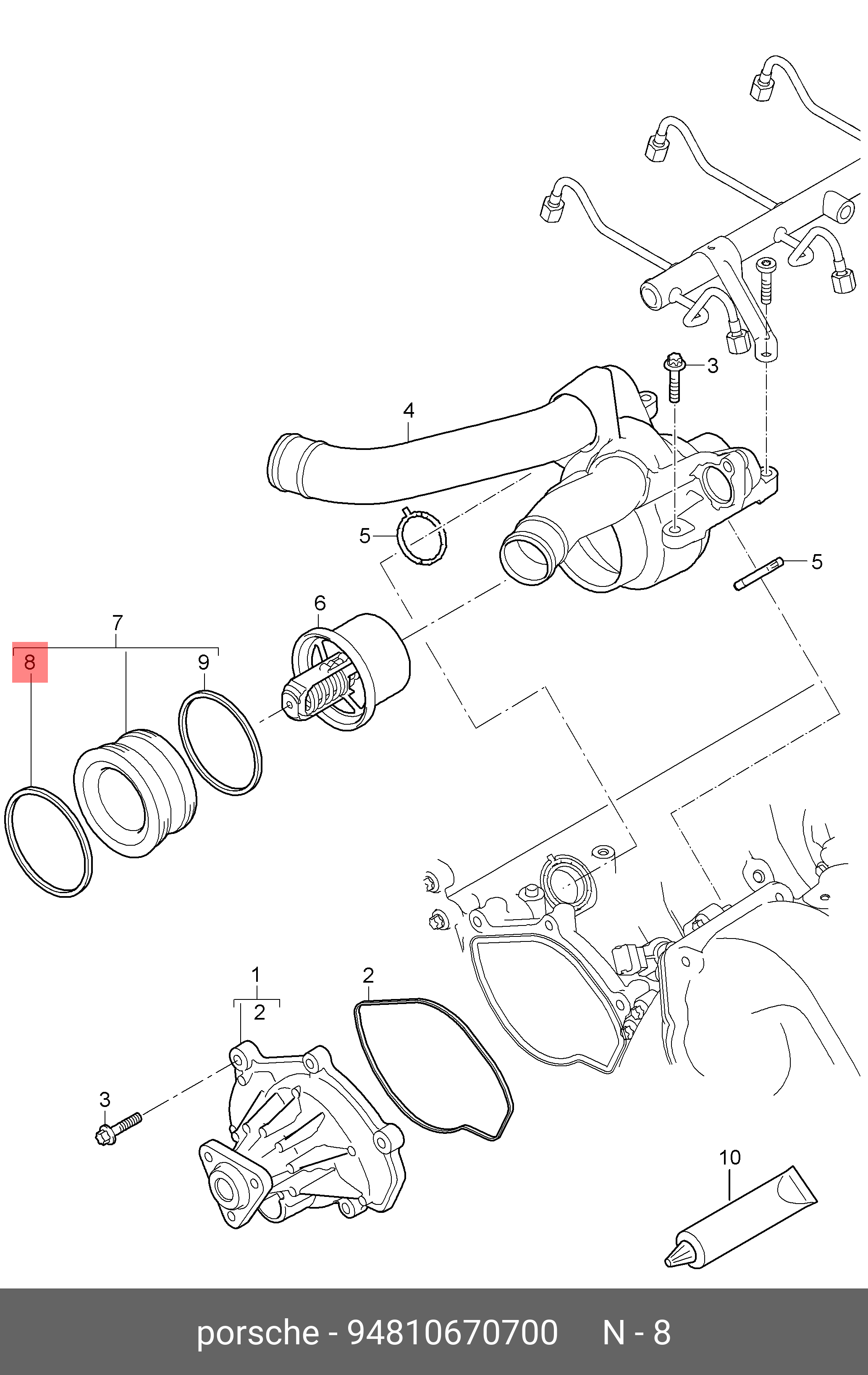 3
4
5
5
6
7
8
9
1
2
2
3
10

porsche - 94810670700 N - 8