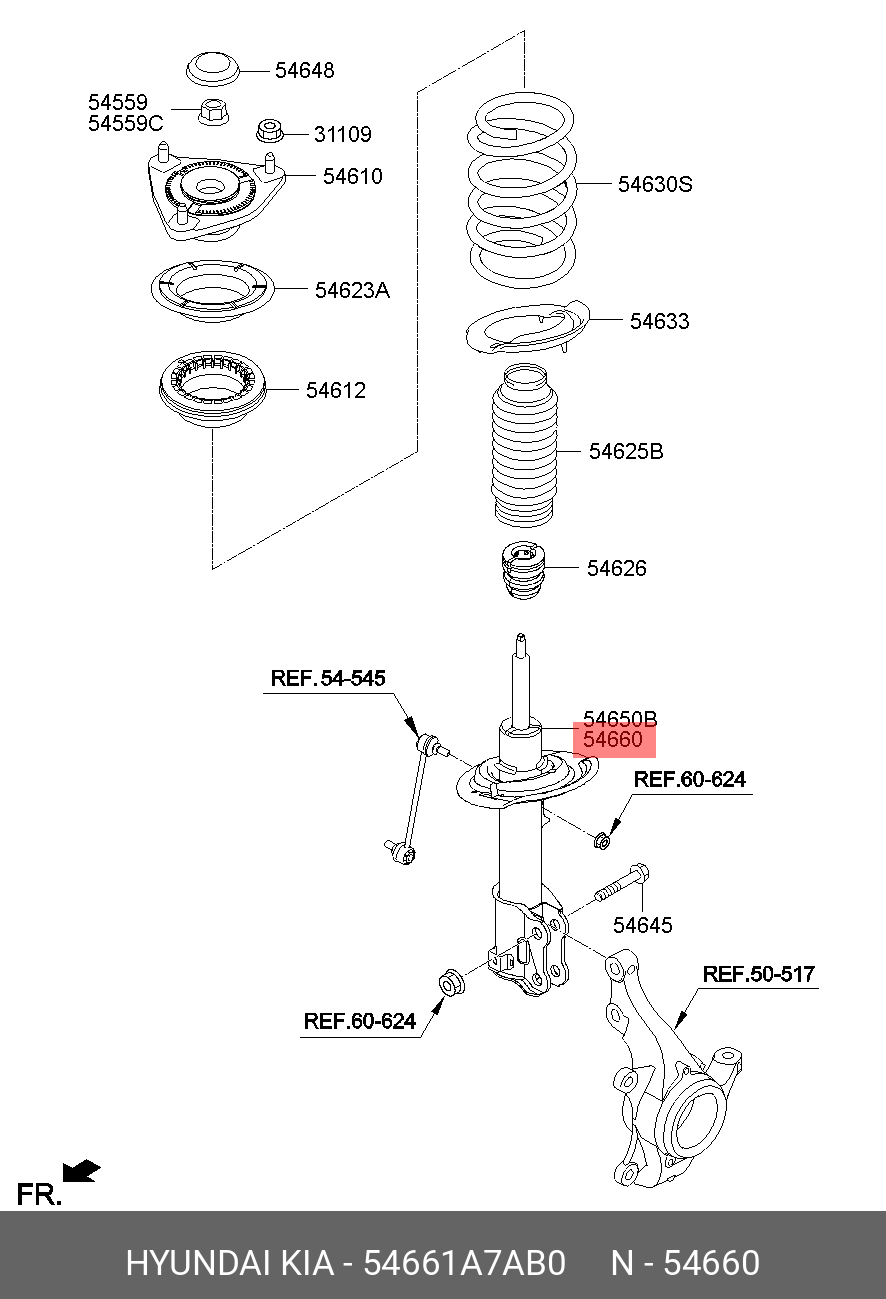 54648
54559
54559C
31109
54610
54623A
54612
54630S
54633
54625B
54626
REF.54-545
54650B
54660
REF.60-624
54645
REF.50-517
REF.60-624
FR.
HYUNDAI KIA - 54661A7AB0 N - 54660