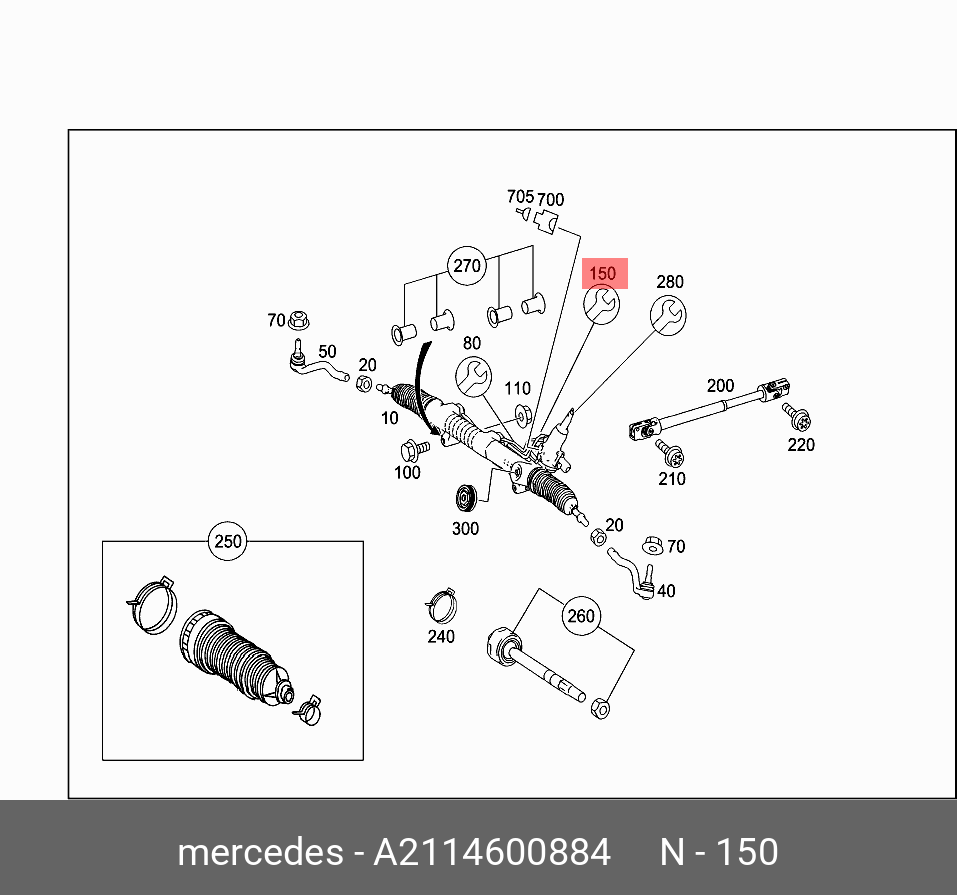 705 700
270
150
280
70
50
20
80
110
200
10
100
220
210
300
20
70
40
250
240
260

mercedes - A2114600884 N - 150