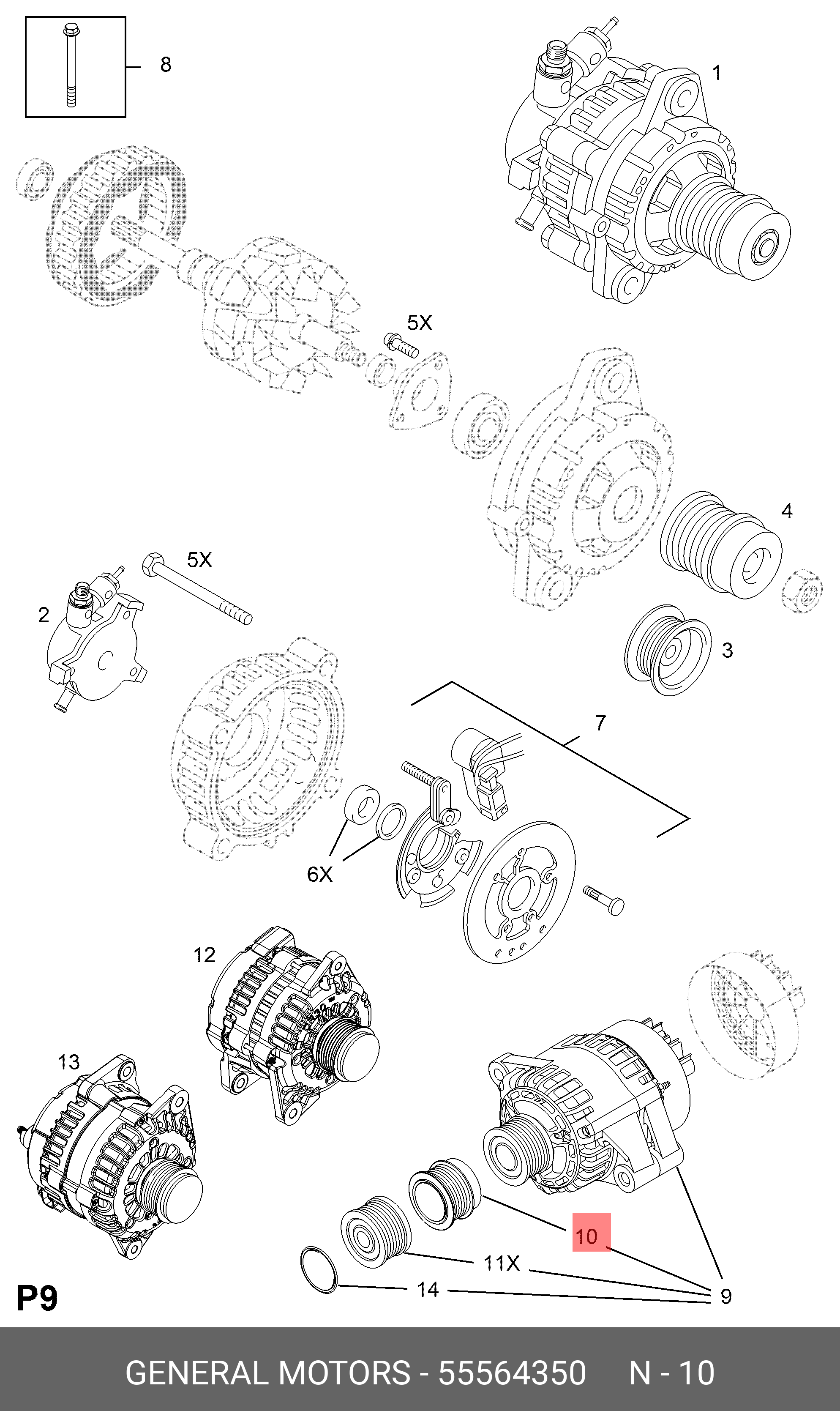 8
1
5X
4
5X
2
3
7
6X
12
13
10
11X
14
9
P9

GENERAL MOTORS - 55564350 N - 10