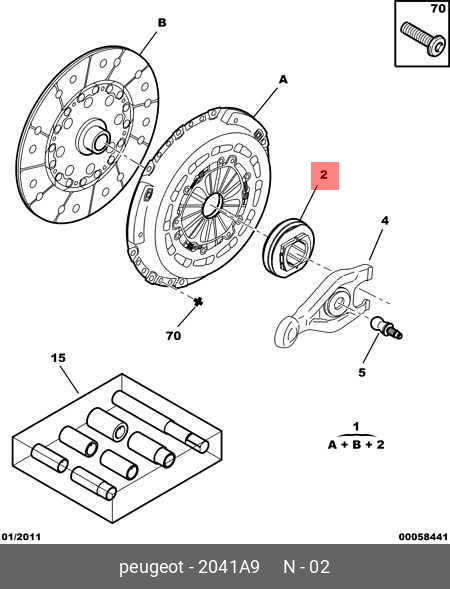 70

B

A

2

4

70

5

15

1
A + B + 2

01/2011

00058441

peugeot - 2041A9 N - 02