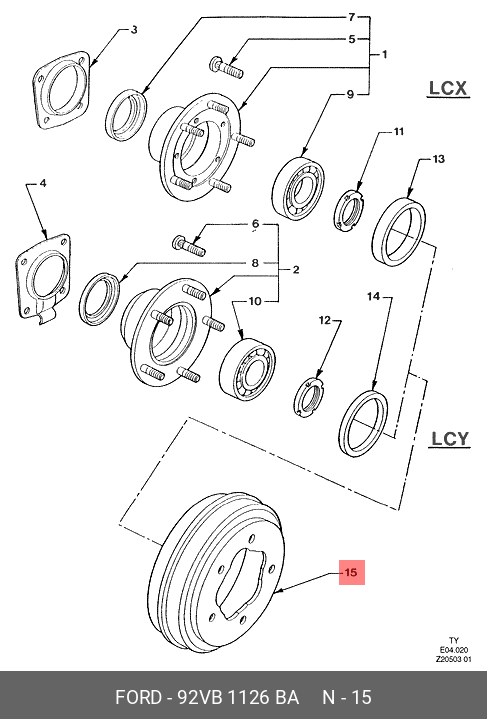 3
7
5
1
LCX
9
11
13
4
6
8
2
10
12
14
LCY
15

TY
E04.020
Z20503 01

FORD - 92VB 1126 BA N - 15