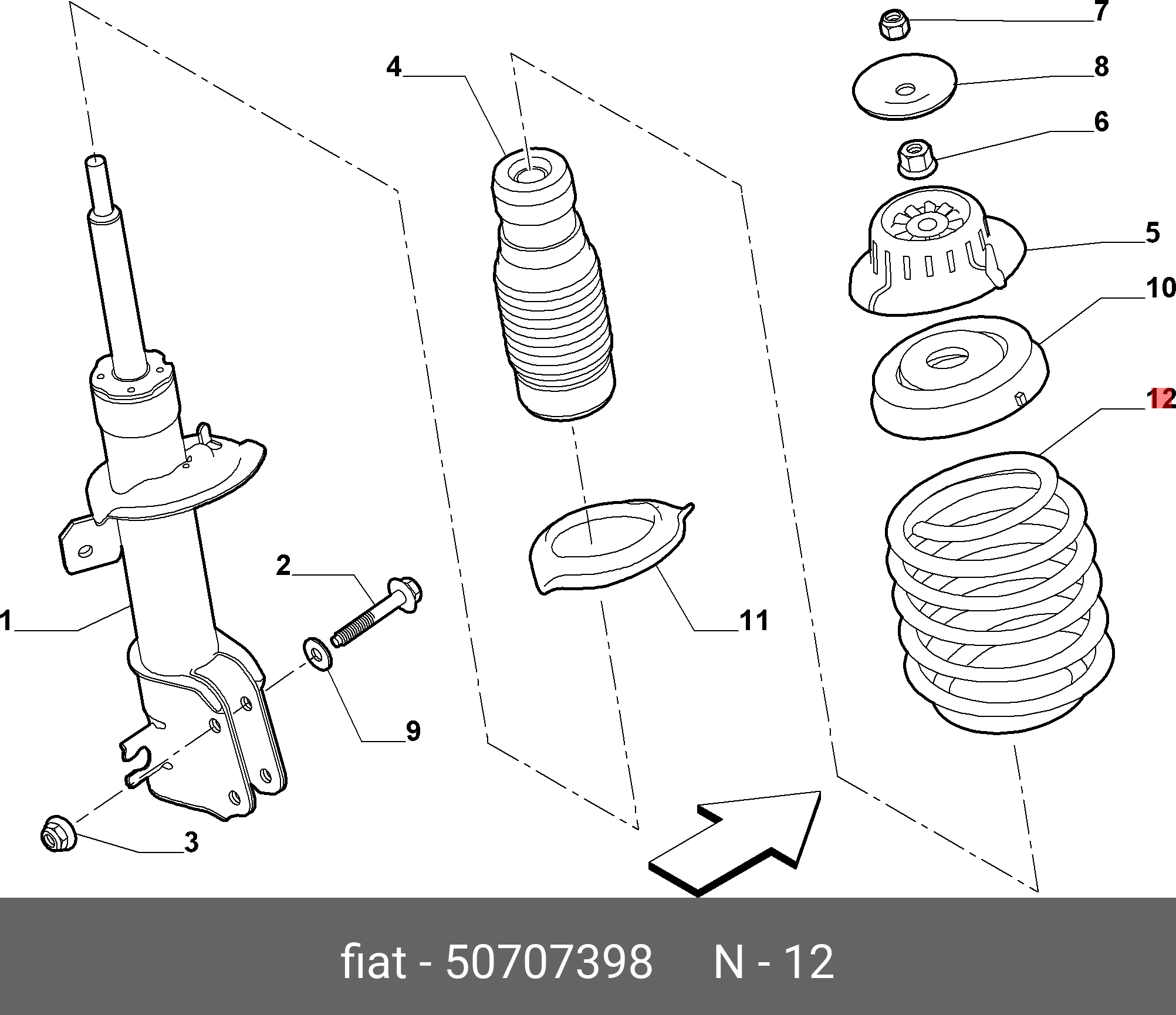 7
4
8
6
5
10
12
2
11
1
9
3
fiat - 50707398 N - 12