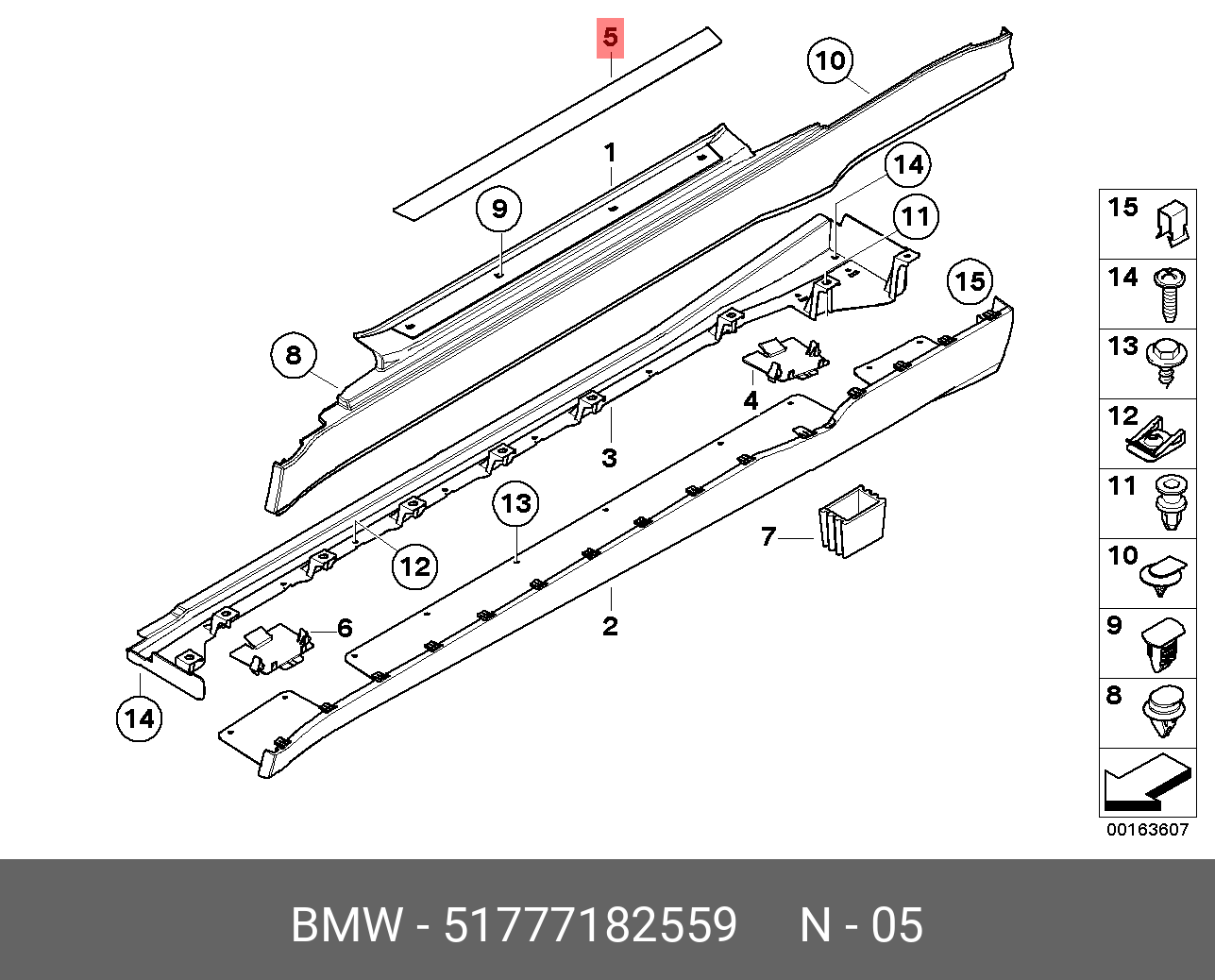 5
10
1
14
9
11
15
8
4
3
13
7
12
6
2
14

15
14
13
12
11
10
9
8

00163607

BMW - 51777182559 N - 05