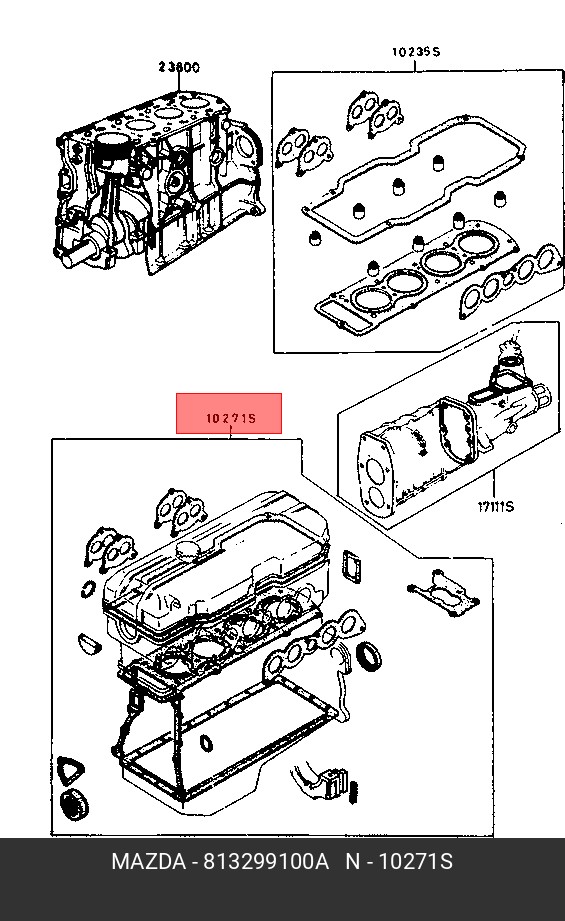 23600

10235S

10271S

17111S

MAZDA - 813299100A N - 10271S