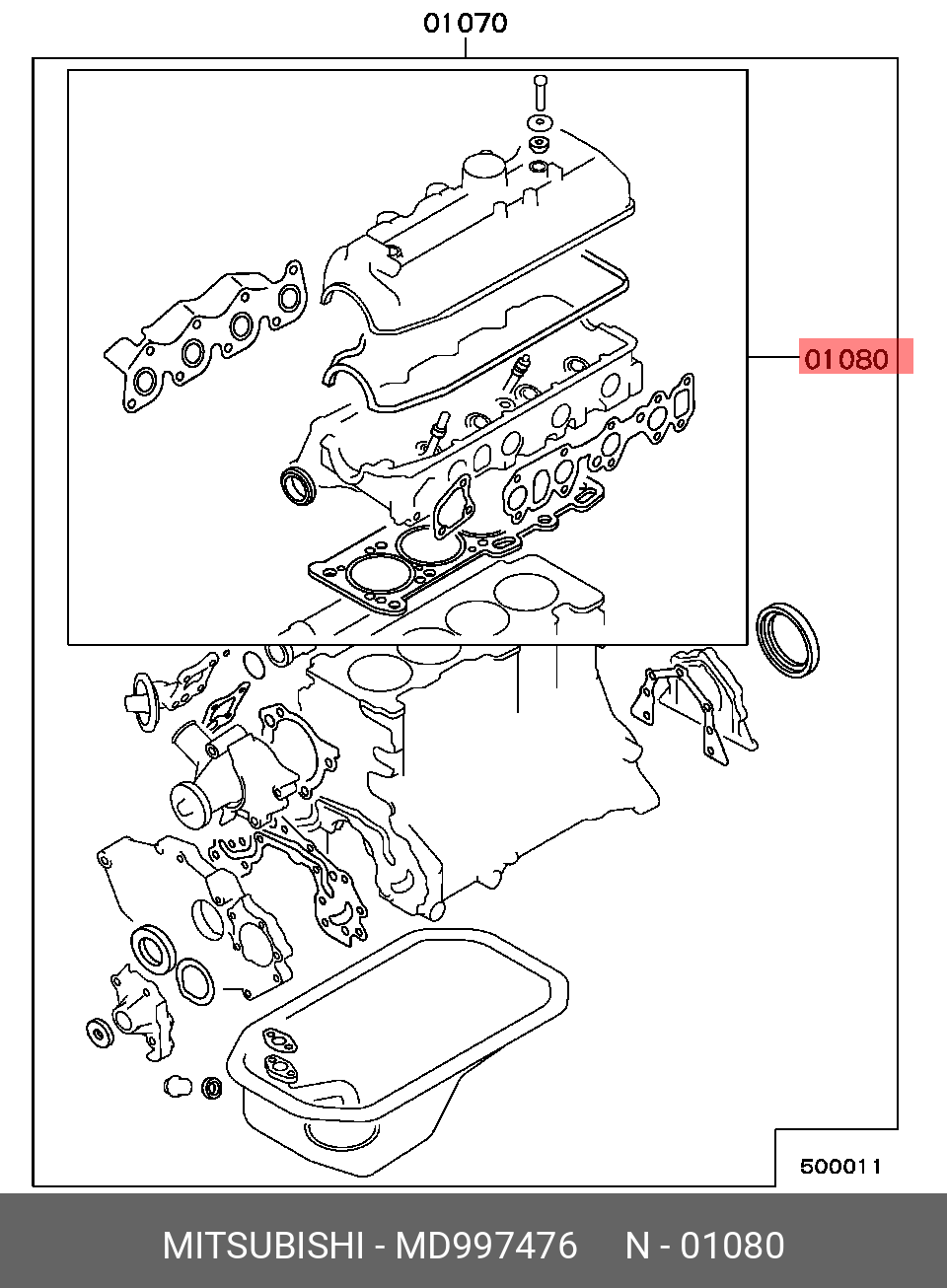 01070

01080

500011

MITSUBISHI - MD997476 N - 01080