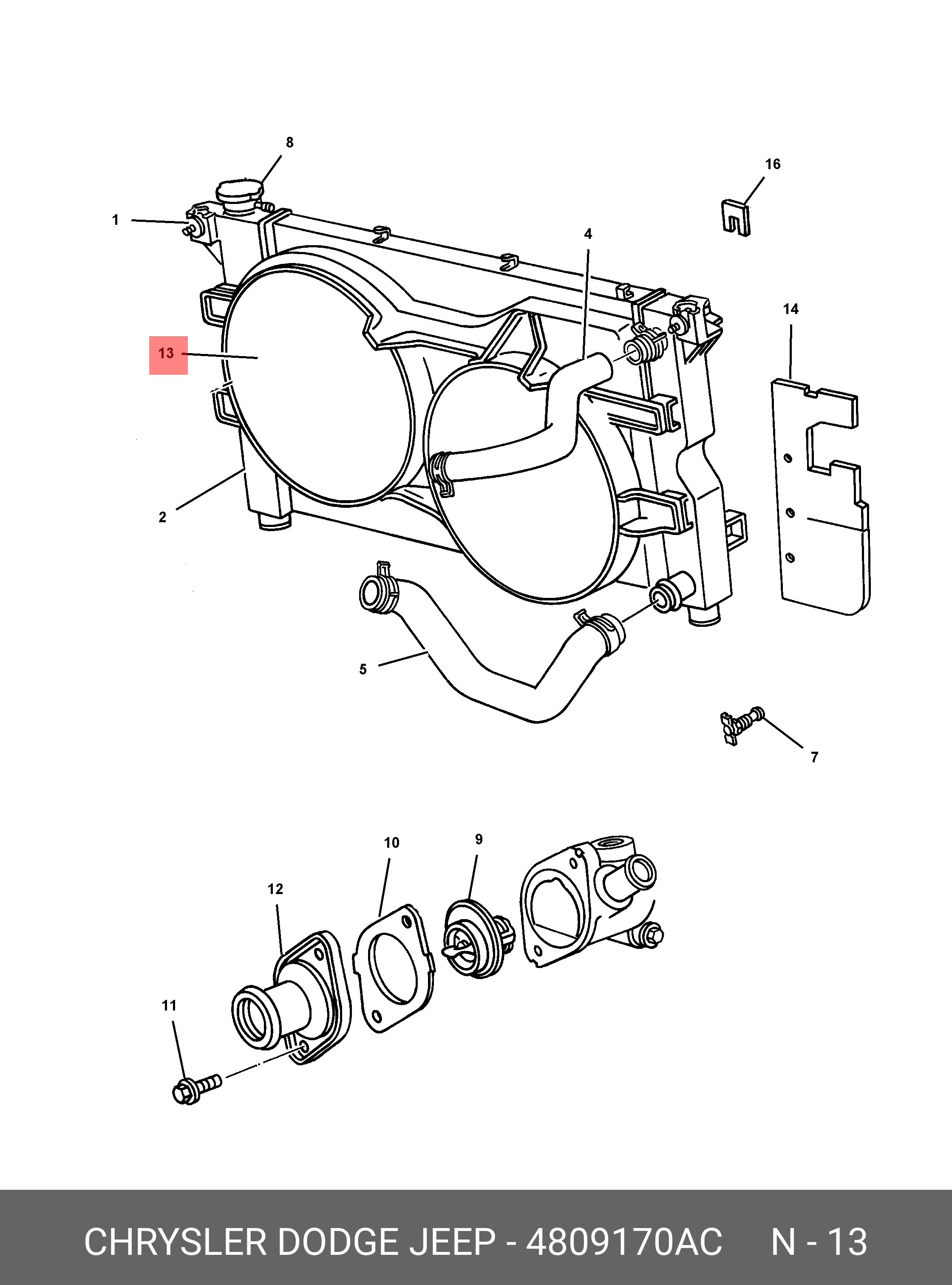 8
16
1
4
14
13
2
5
7
10
9
12
11

CHRYSLER DODGE JEEP - 4809170AC N - 13