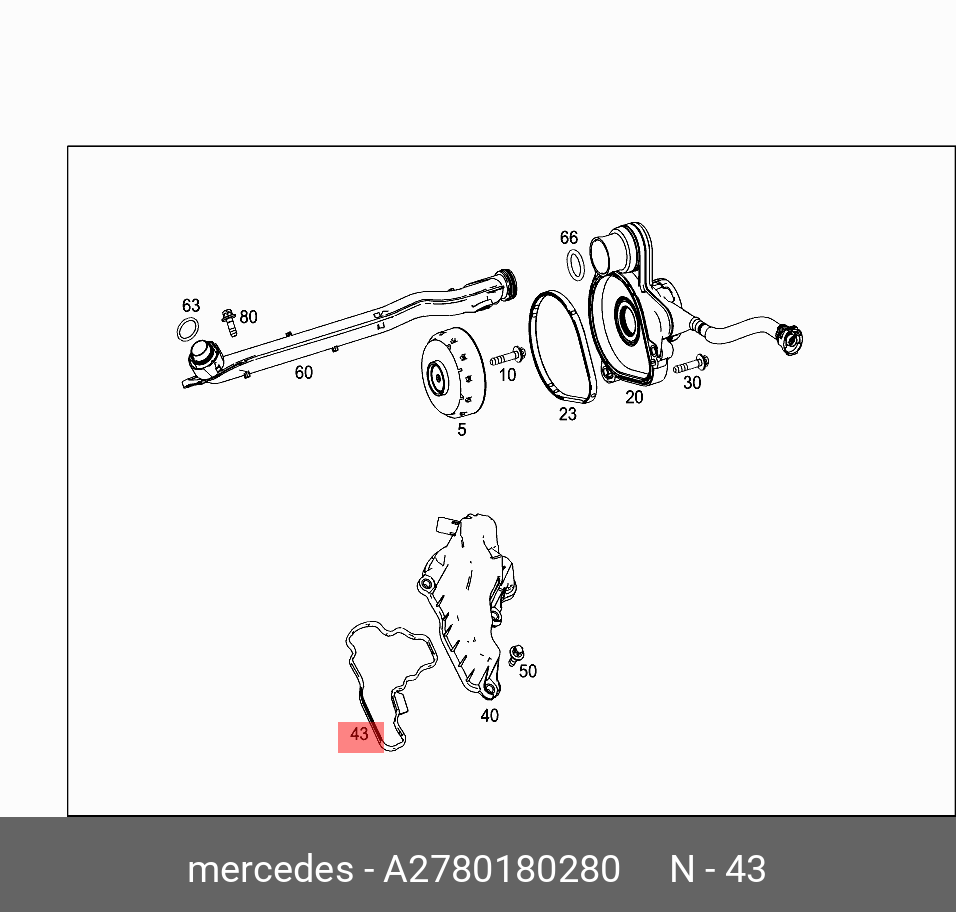 66
63
80
60
10
5
23
20
30
50
40
43

mercedes - A2780180280 N - 43