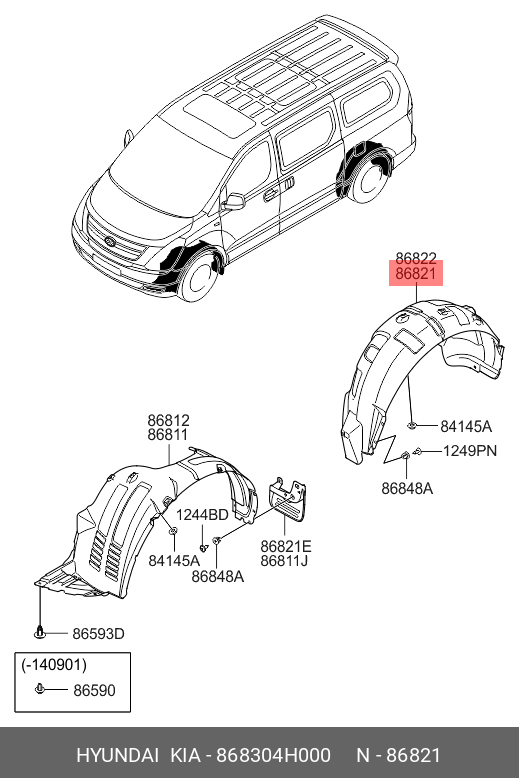 86822
86821

84145A
1249PN
86848A

86812
86811

1244BD
84145A
86848A
86821E
86811J

86593D

(-140901)
86590

HYUNDAI KIA - 868304H000 N - 86821