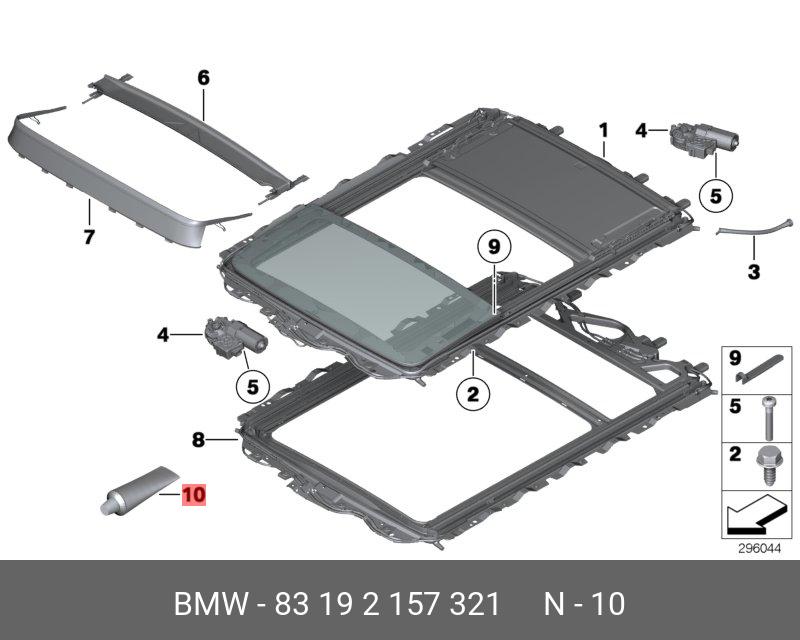 6
1
4
5
7
9
3
4
5
2
8
10
9
5
2
296044
BMW - 83 19 2 157 321 N - 10