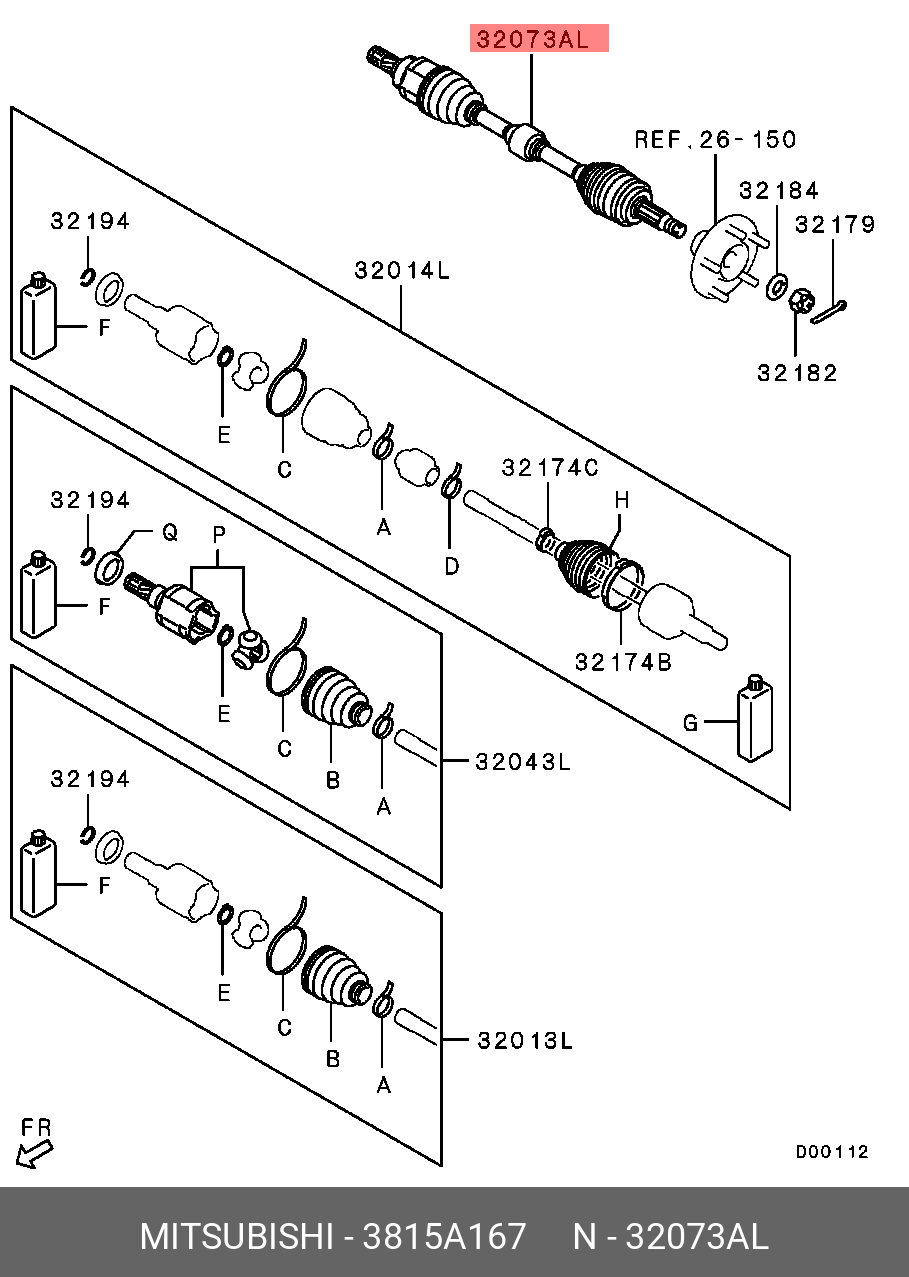 32073AL
REF.26-150
32184
32179
32182
32194
32014L
F
E
C
A
D
32174C
H
32174B
G
32194
Q
P
F
E
C
B
A
32043L
32194
F
E
C
B
A
32013L
FR
D00112
MITSUBISHI - 3815A167 N - 32073AL