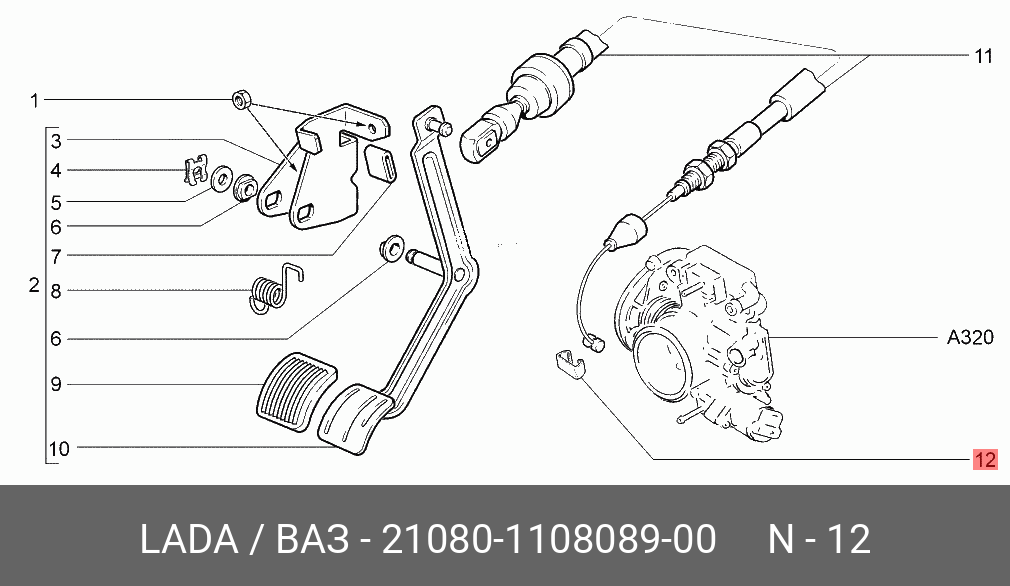 1
2
3
4
5
6
7
8
6
9
10
11
A320
12

LADA / ВАЗ - 21080-1108089-00 N - 12