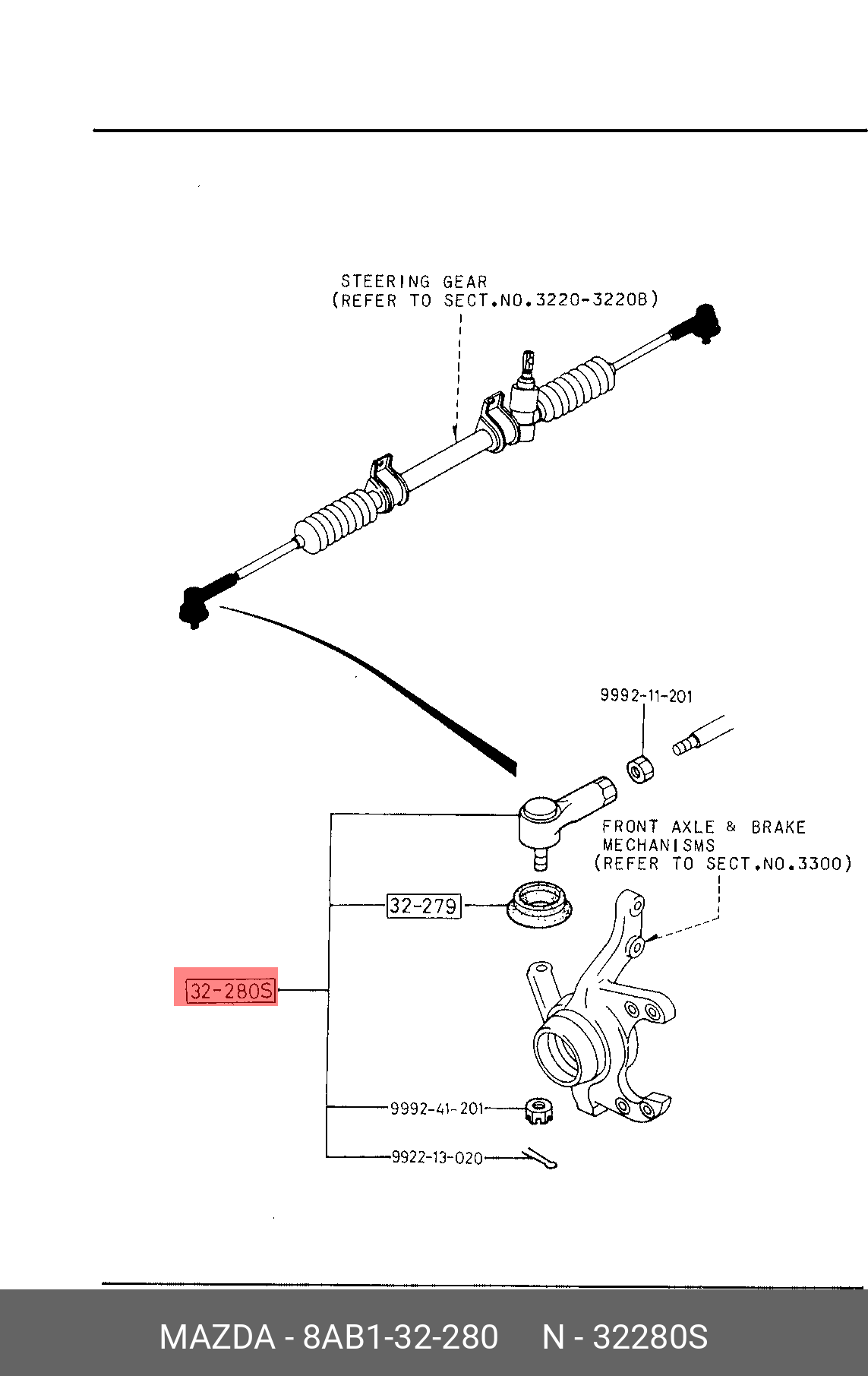 STEERING GEAR
(REFER TO SECT.NO.3220-3220B)

9992-11-201

FRONT AXLE & BRAKE MECHANISMS
(REFER TO SECT.NO.3300)

32-279

32-280S

9992-41-201

9922-13-020

MAZDA - 8AB1-32-280 N - 32280S